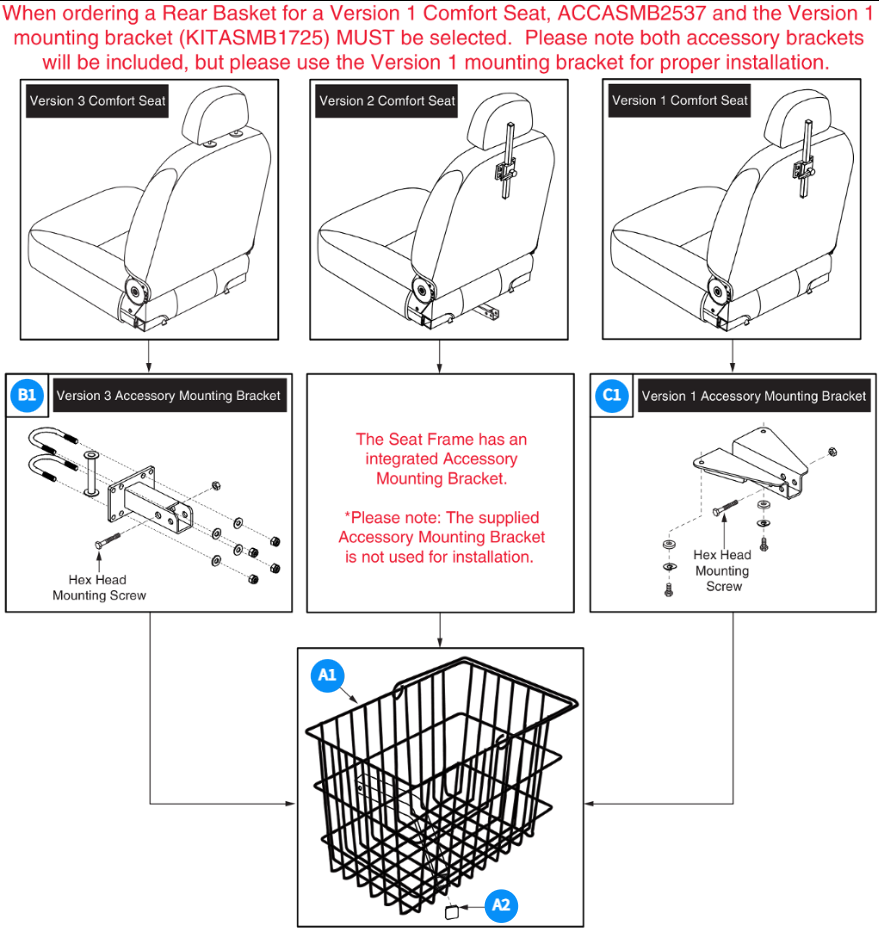 When ordering a Rear Basket for a Version 1 Comfort Seat, ACCASMB2537 and the Version 1 mounting bracket (KITASMB1725) MUST be selected. Please note both accessory brackets will be included, but please use the Version 1 mounting bracket for proper installation.

Version 3 Comfort Seat

Version 2 Comfort Seat

Version 1 Comfort Seat

B1

Version 3 Accessory Mounting Bracket

Hex Head Mounting Screw

The Seat Frame has an integrated Accessory Mounting Bracket.

*Please note: The supplied Accessory Mounting Bracket is not used for installation.

C1

Version 1 Accessory Mounting Bracket

Hex Head Mounting Screw

A1

A2