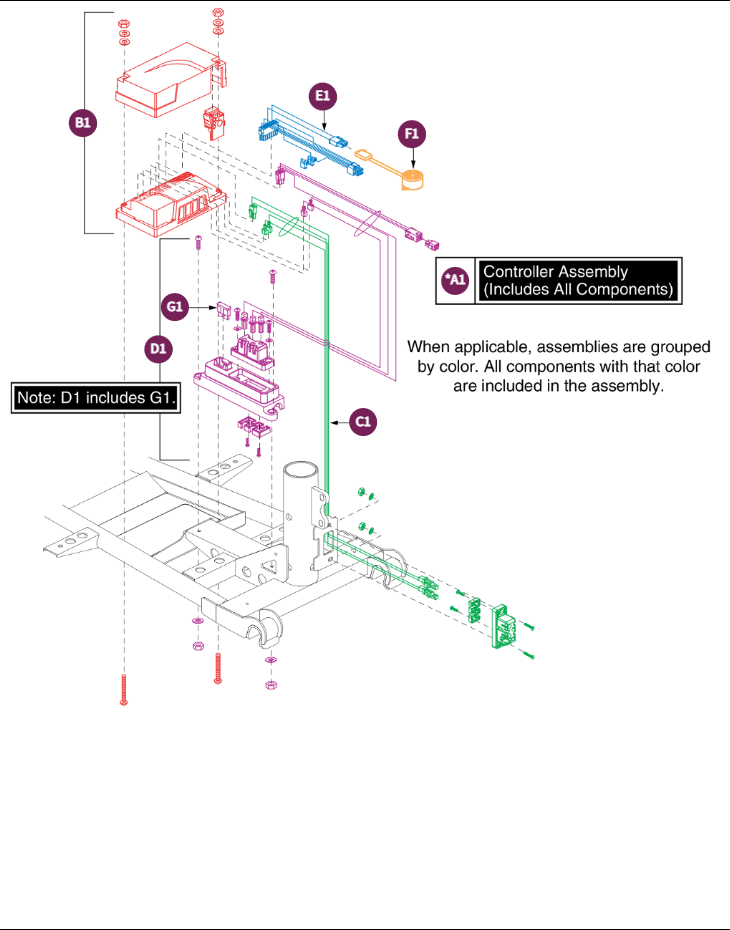 B1

E1

F1

*A1 Controller Assembly (Includes All Components)

G1

D1

When applicable, assemblies are grouped by color. All components with that color are included in the assembly.

Note: D1 includes G1.

C1