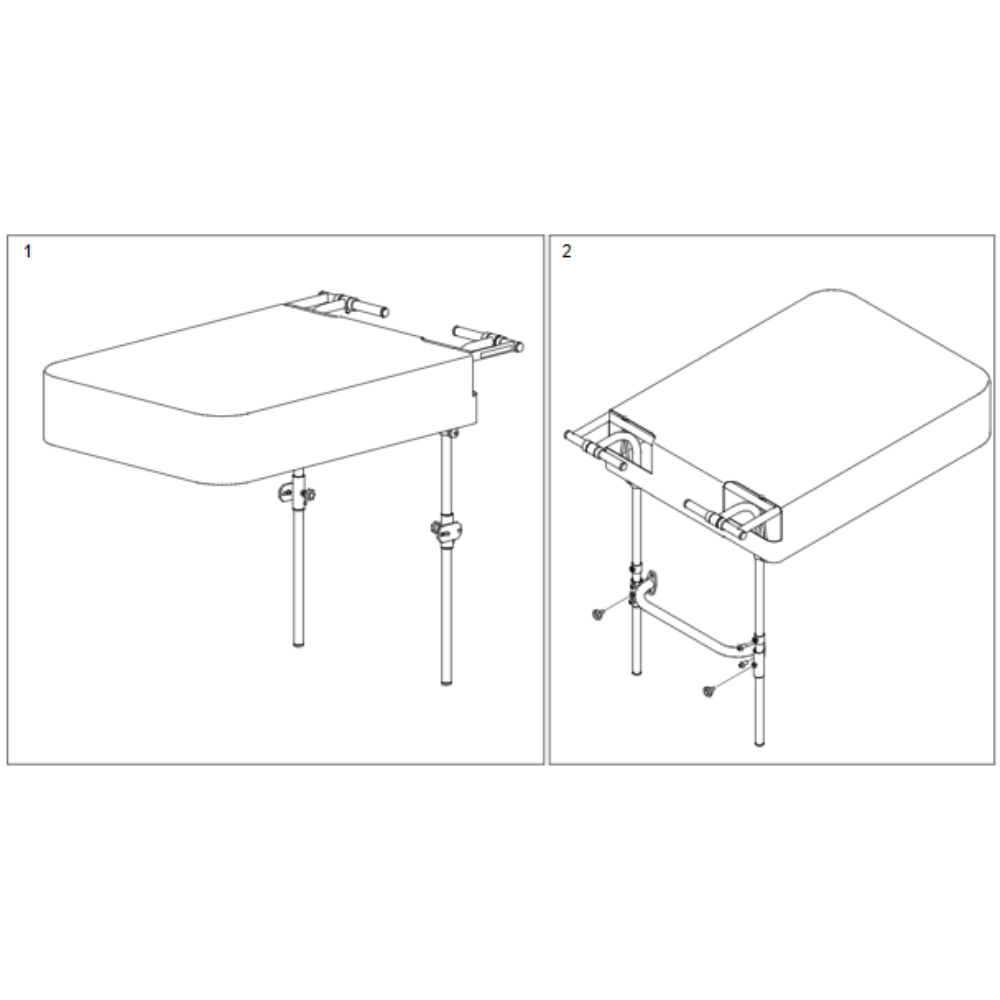 1

2