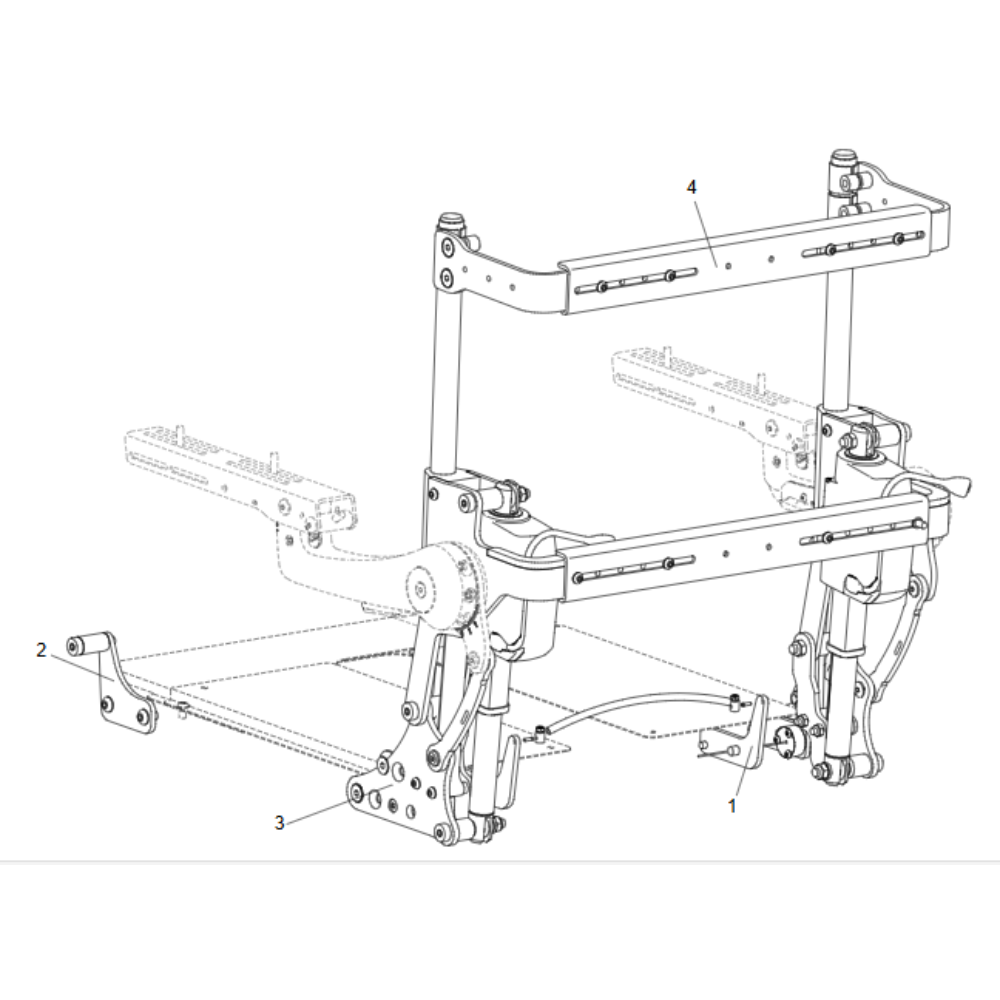 4

2

3

1