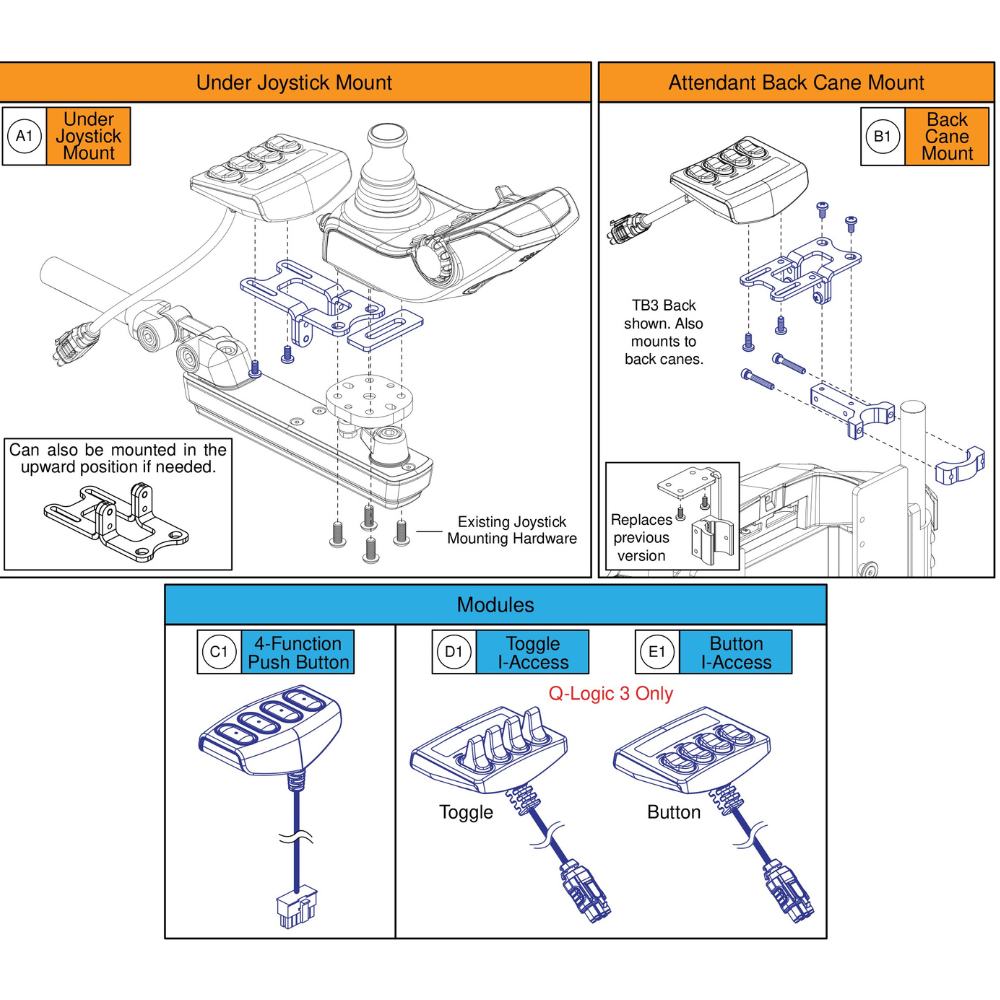 Under Joystick Mount

A1 Under Joystick Mount

Can also be mounted in the upward position if needed.

Existing Joystick Mounting Hardware

Attendant Back Cane Mount

B1 Back Cane Mount

TB3 Back shown. Also mounts to back canes.

Replaces previous version

Modules

C1 4-Function Push Button

D1 Toggle I-Access

E1 Button I-Access

Q-Logic 3 Only

Toggle

Button