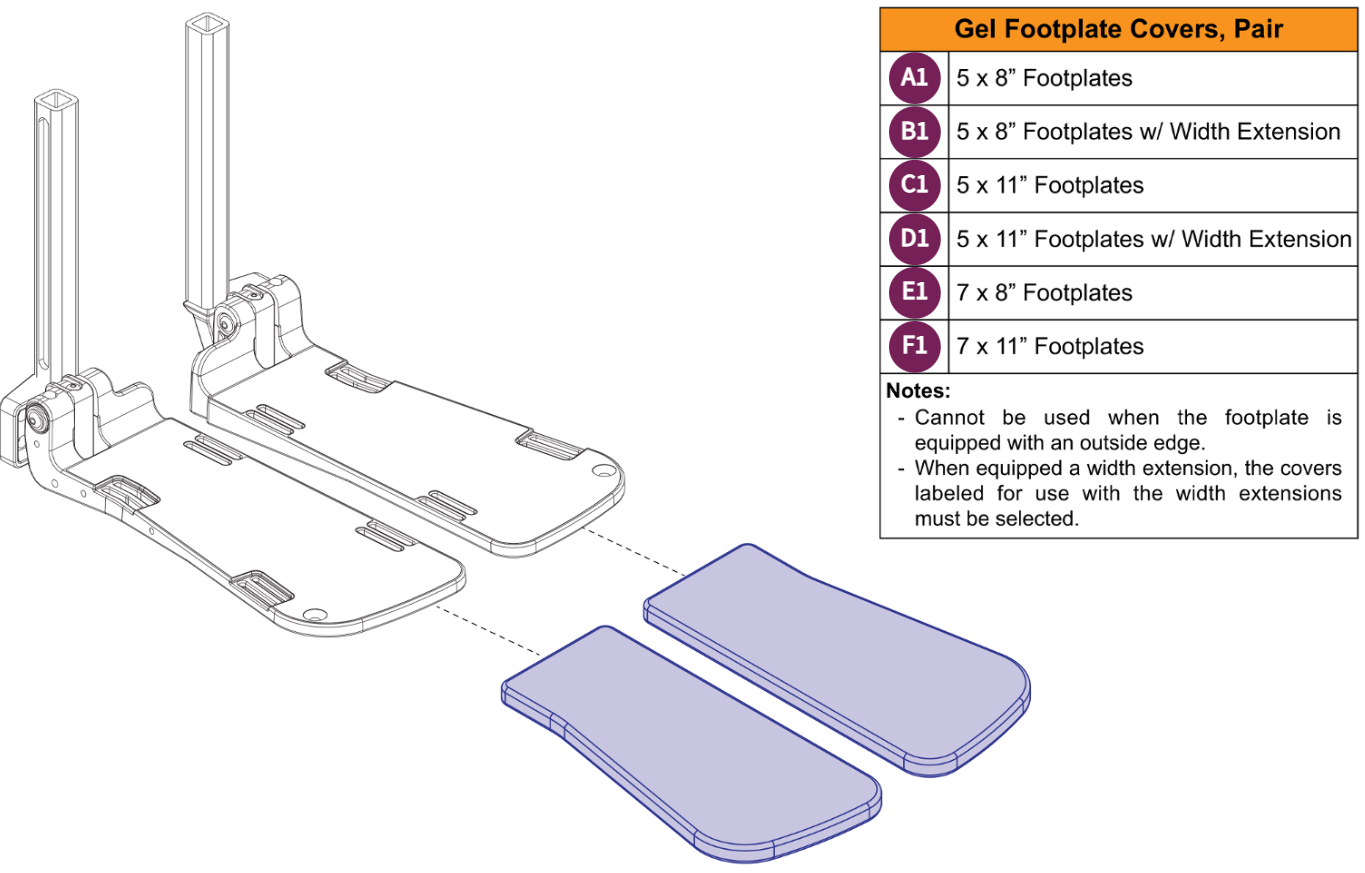 | Gel Footplate Covers, Pair | |
|---|---|
| A1 | 5 x 8” Footplates |
| B1 | 5 x 8” Footplates w/ Width Extension |
| C1 | 5 x 11” Footplates |
| D1 | 5 x 11” Footplates w/ Width Extension |
| E1 | 7 x 8” Footplates |
| F1 | 7 x 11” Footplates |

Notes:
- Cannot be used when the footplate is equipped with an outside edge.
- When equipped a width extension, the covers labeled for use with the width extensions must be selected.