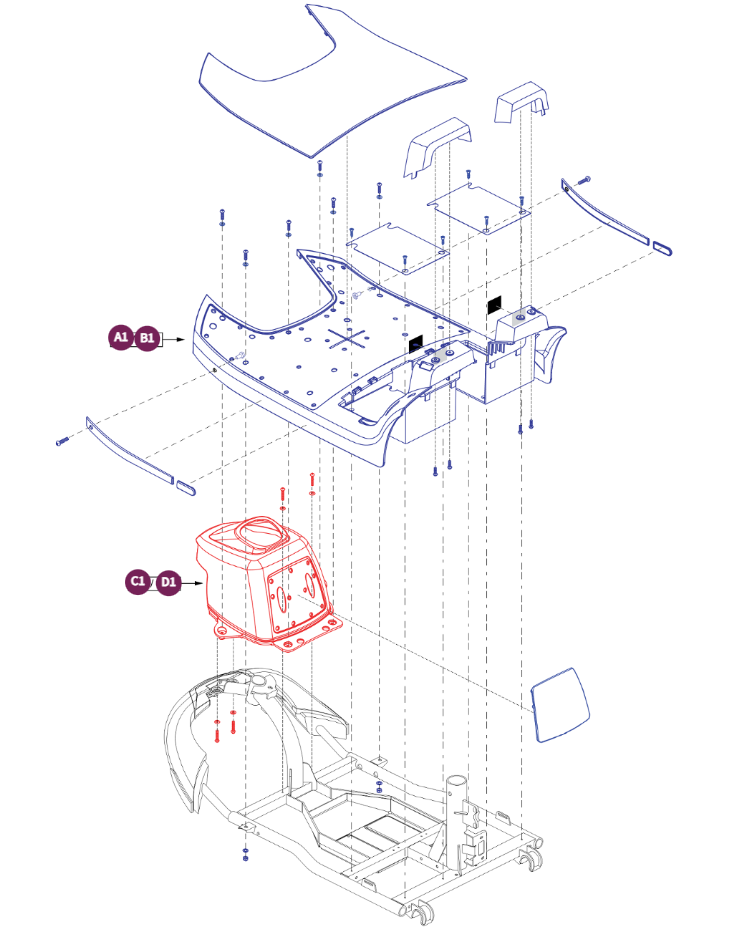 A1 B1

C1 D1