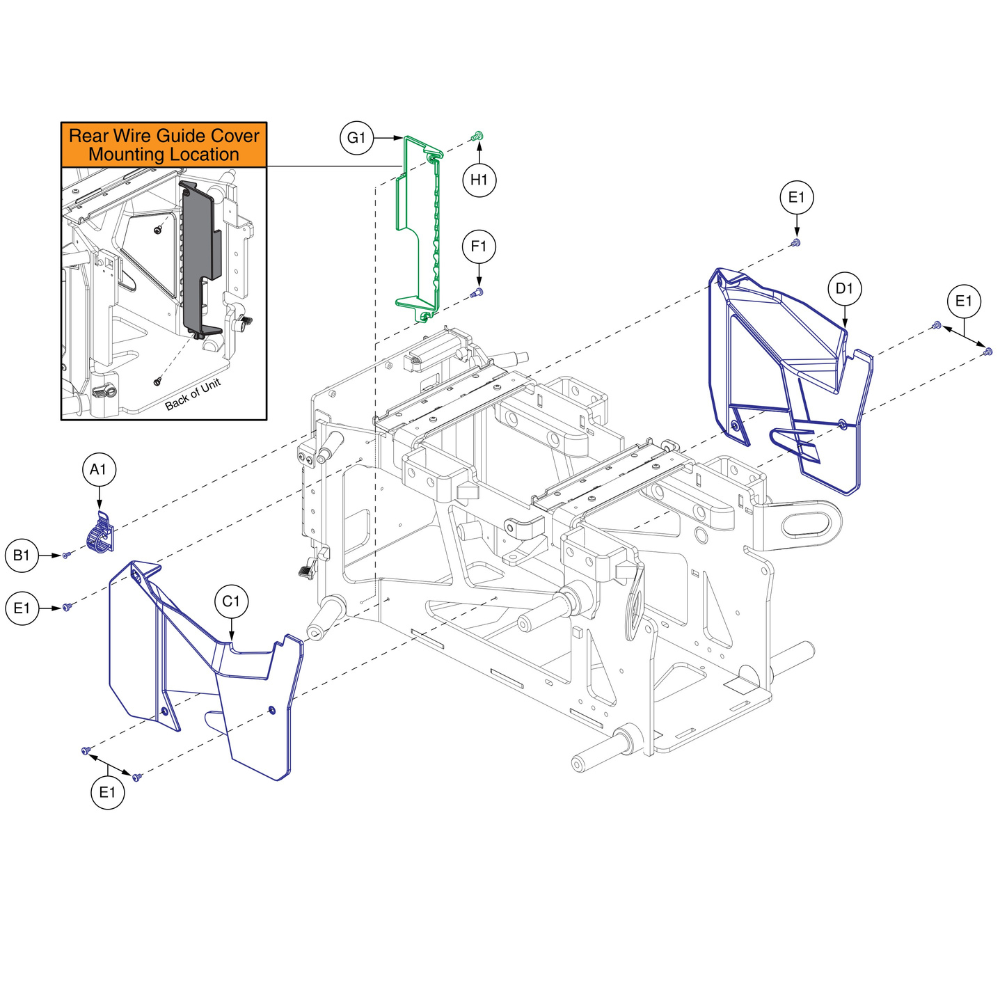 Rear Wire Guide Cover Mounting Location

Back of Unit

G1

H1

F1

E1

D1

E1

A1

B1

E1

C1

E1