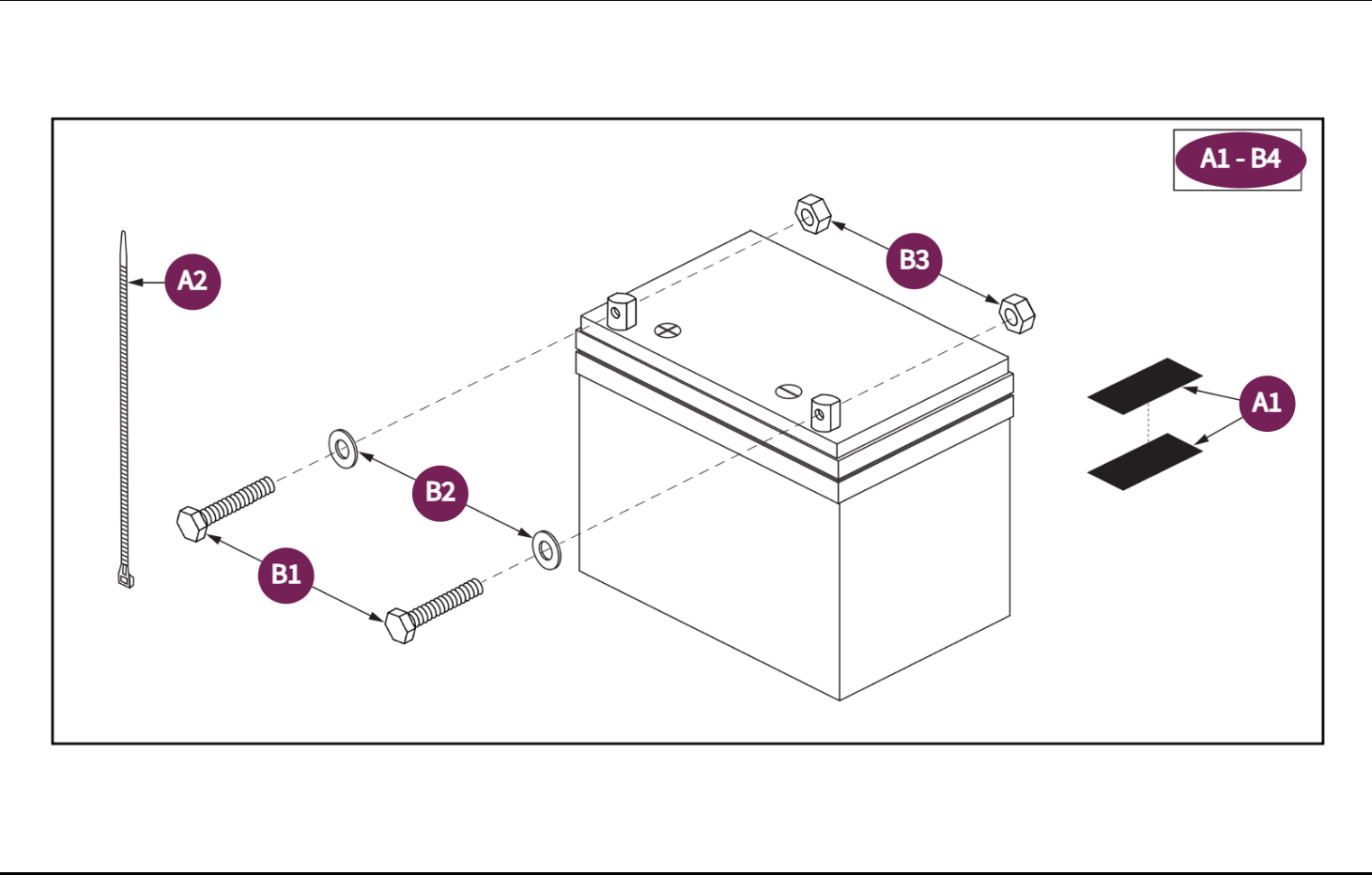 A1 - B4

A2

B3

A1

B2

B1