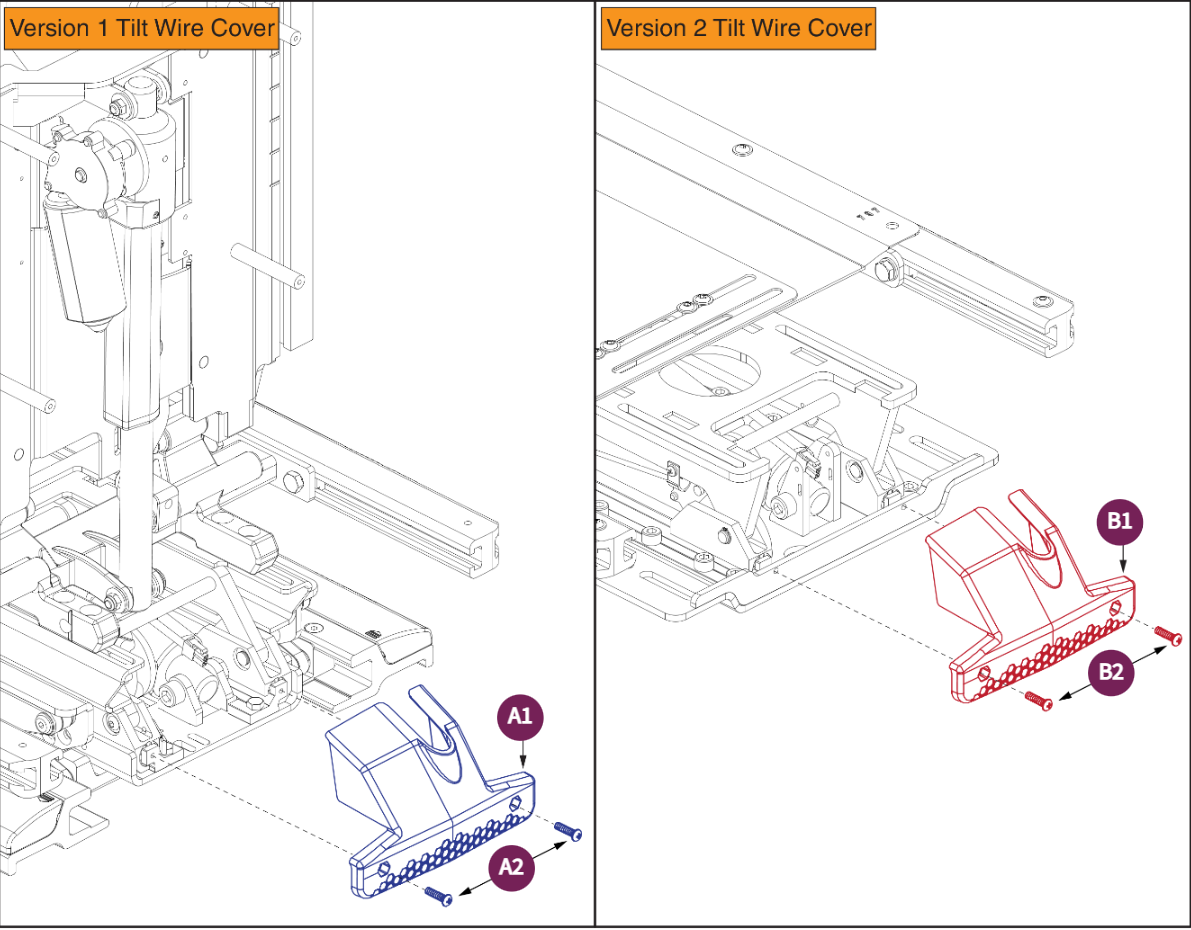 Version 1 Tilt Wire Cover

A1

A2

Version 2 Tilt Wire Cover

B1

B2