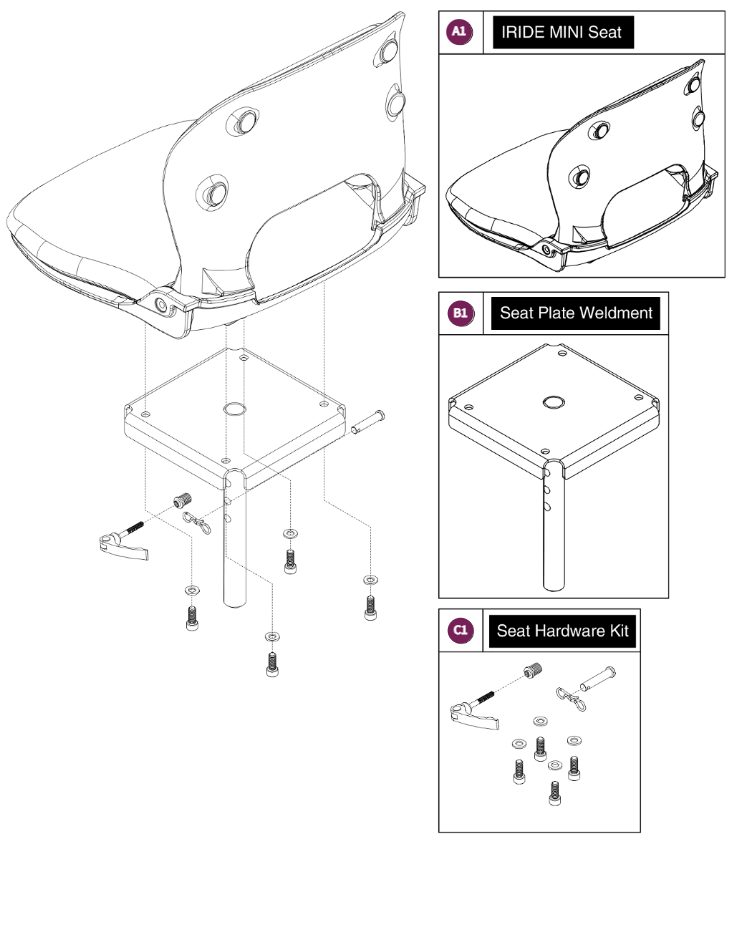 A1 IRIDE MINI Seat

B1 Seat Plate Weldment

C1 Seat Hardware Kit