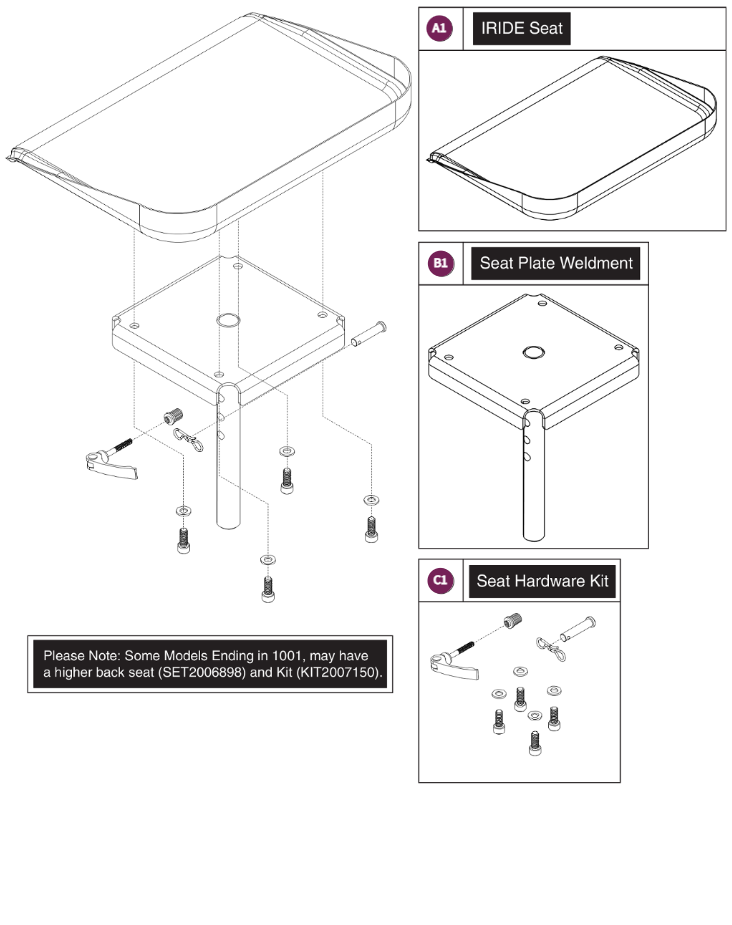 A1 IRIDE Seat

B1 Seat Plate Weldment

C1 Seat Hardware Kit

Please Note: Some Models Ending in 1001, may have a higher back seat (SET2006898) and Kit (KIT2007150).