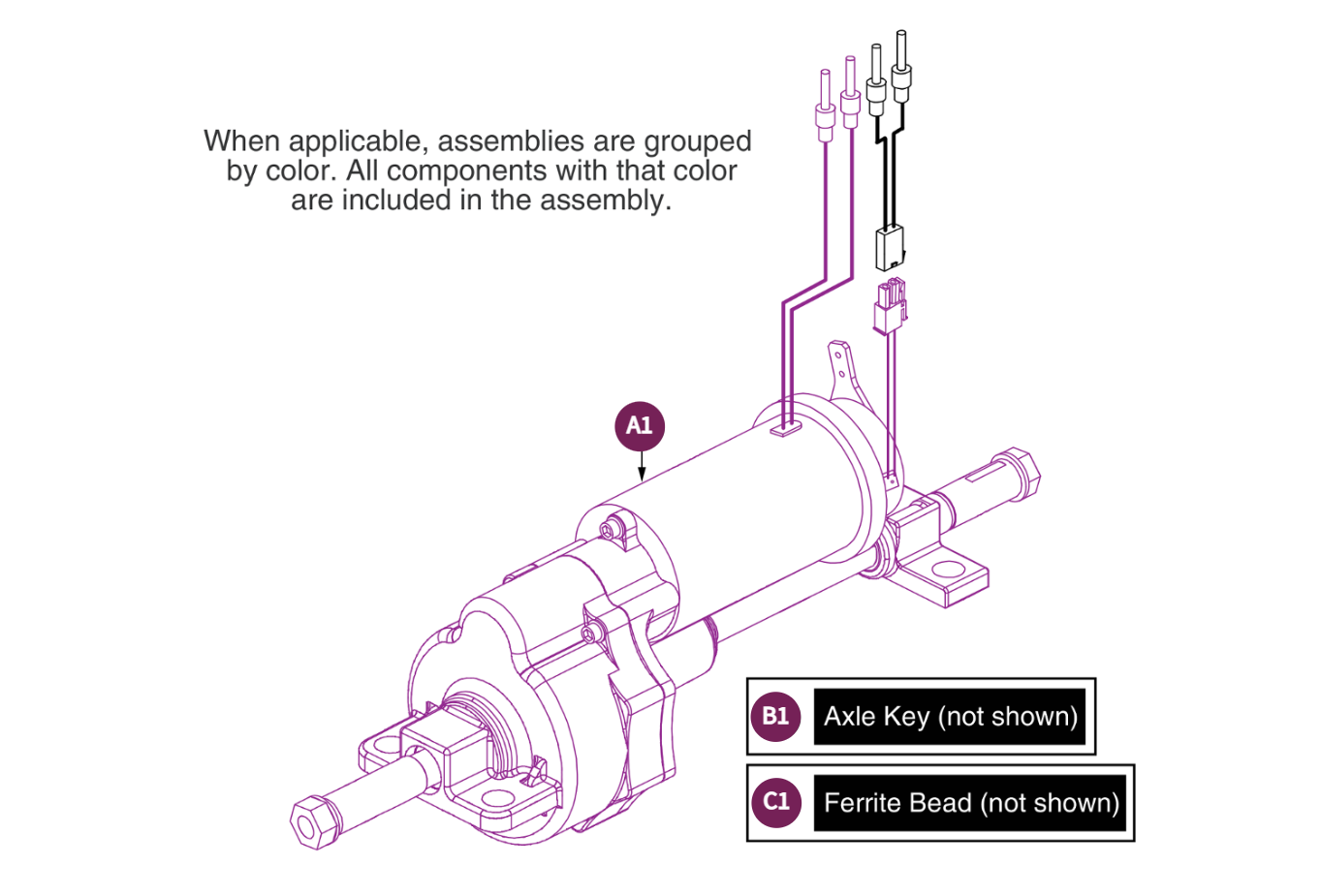 When applicable, assemblies are grouped by color. All components with that color are included in the assembly.

A1

B1 Axle Key (not shown)

C1 Ferrite Bead (not shown)