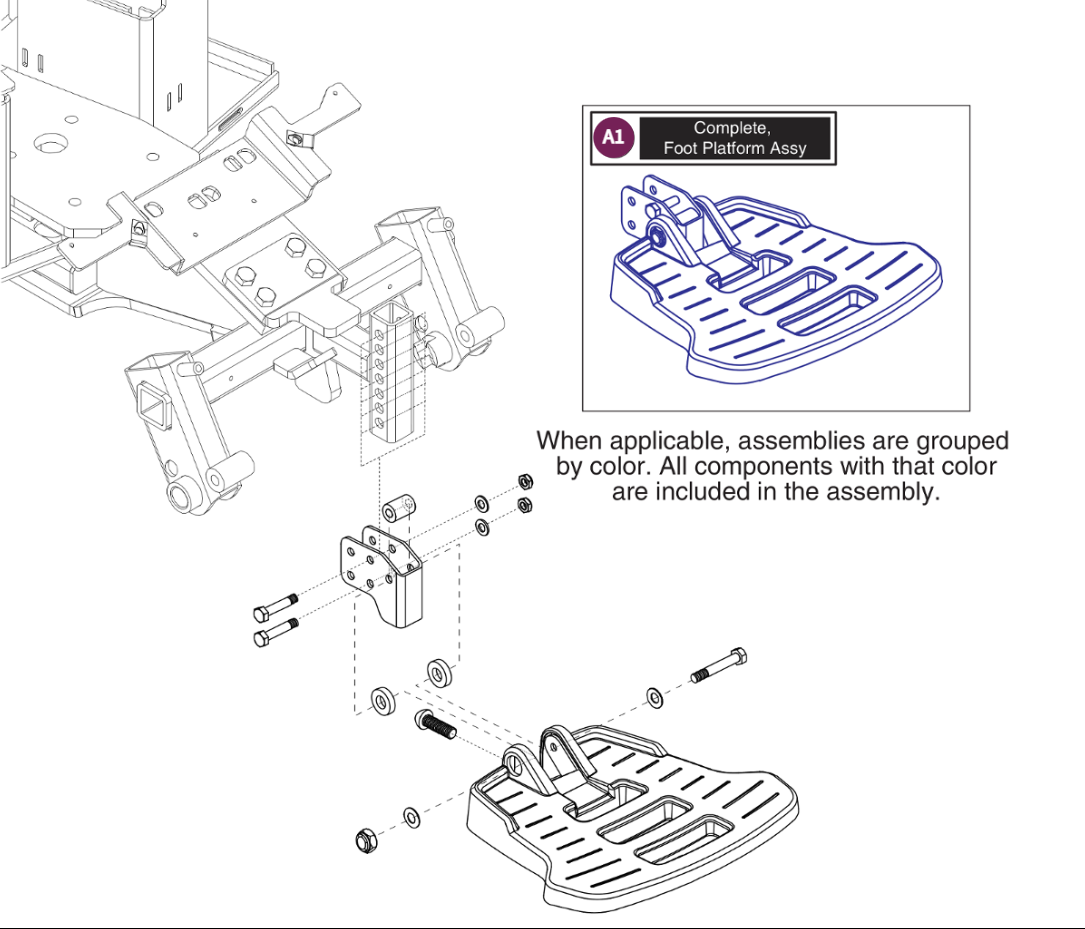 A1 Complete, Foot Platform Assy

When applicable, assemblies are grouped by color. All components with that color are included in the assembly.