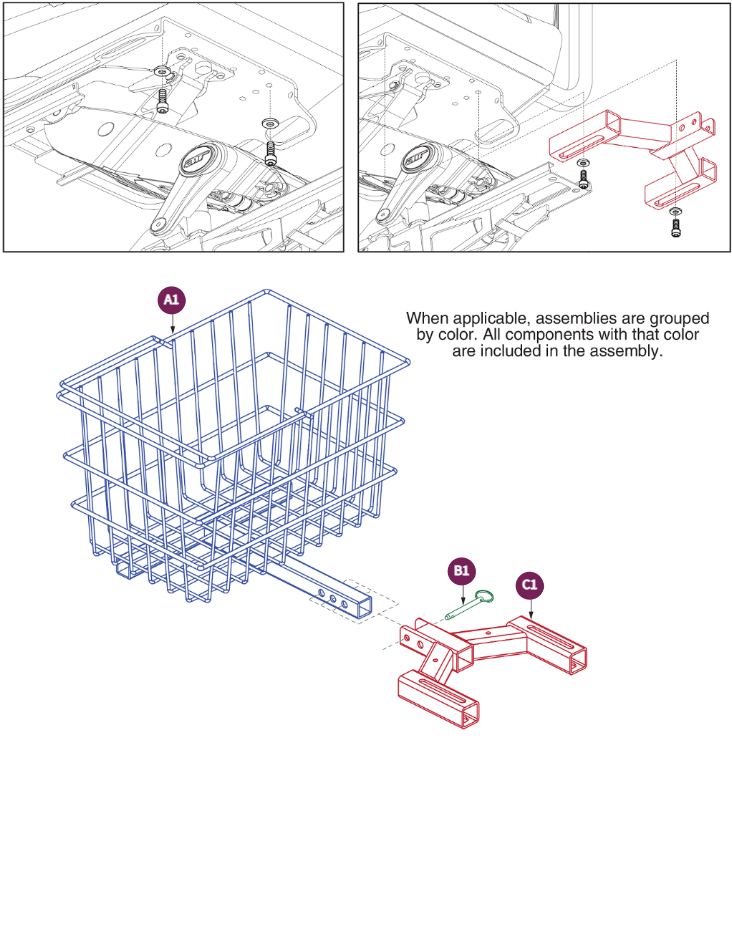 A1

When applicable, assemblies are grouped by color. All components with that color are included in the assembly.

B1

C1