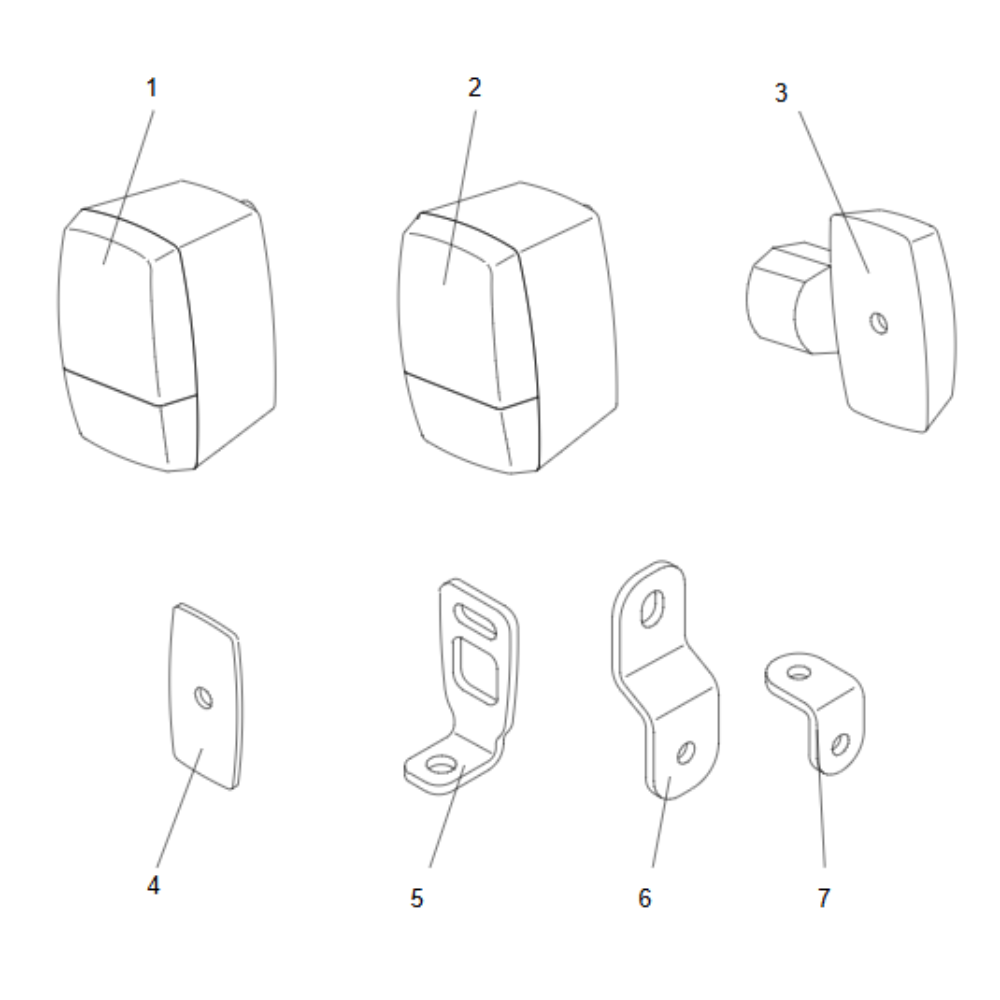 1
2
3
4
5
6
7