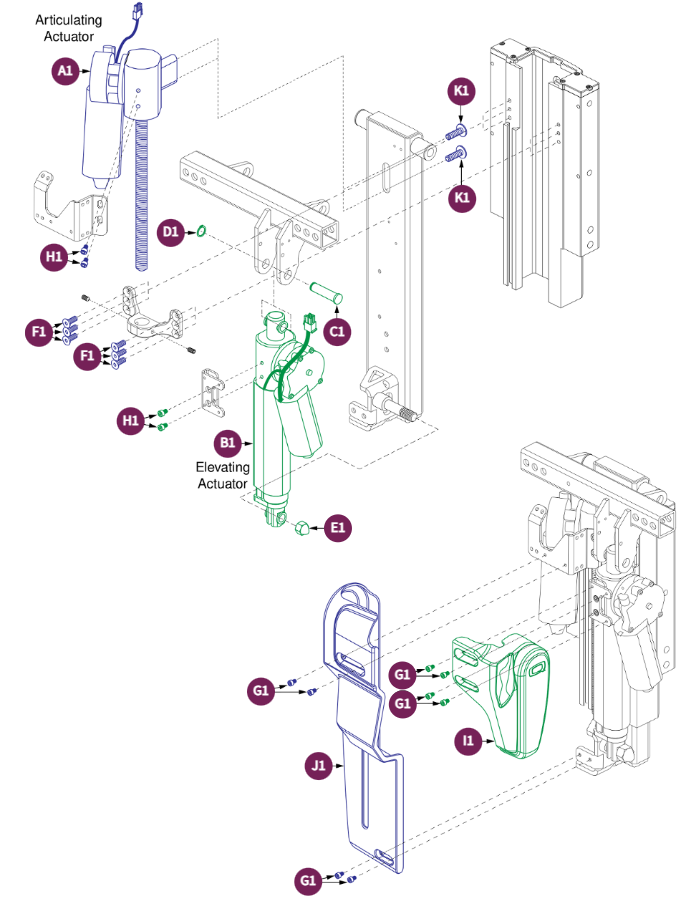 Articulating Actuator

A1

K1

K1

D1

H1

C1

F1

F1

H1

B1

Elevating Actuator

E1

G1

G1

G1

I1

J1

G1