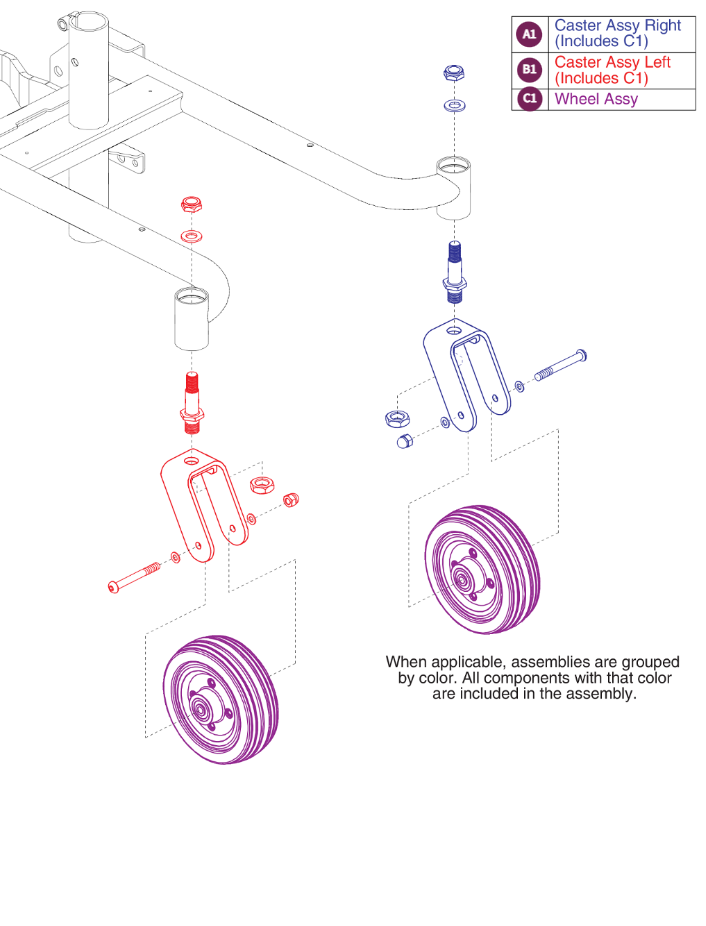 | A1 | Caster Assy Right (Includes C1) |
|---|---|
| B1 | Caster Assy Left (Includes C1) |
| C1 | Wheel Assy |

When applicable, assemblies are grouped by color. All components with that color are included in the assembly.