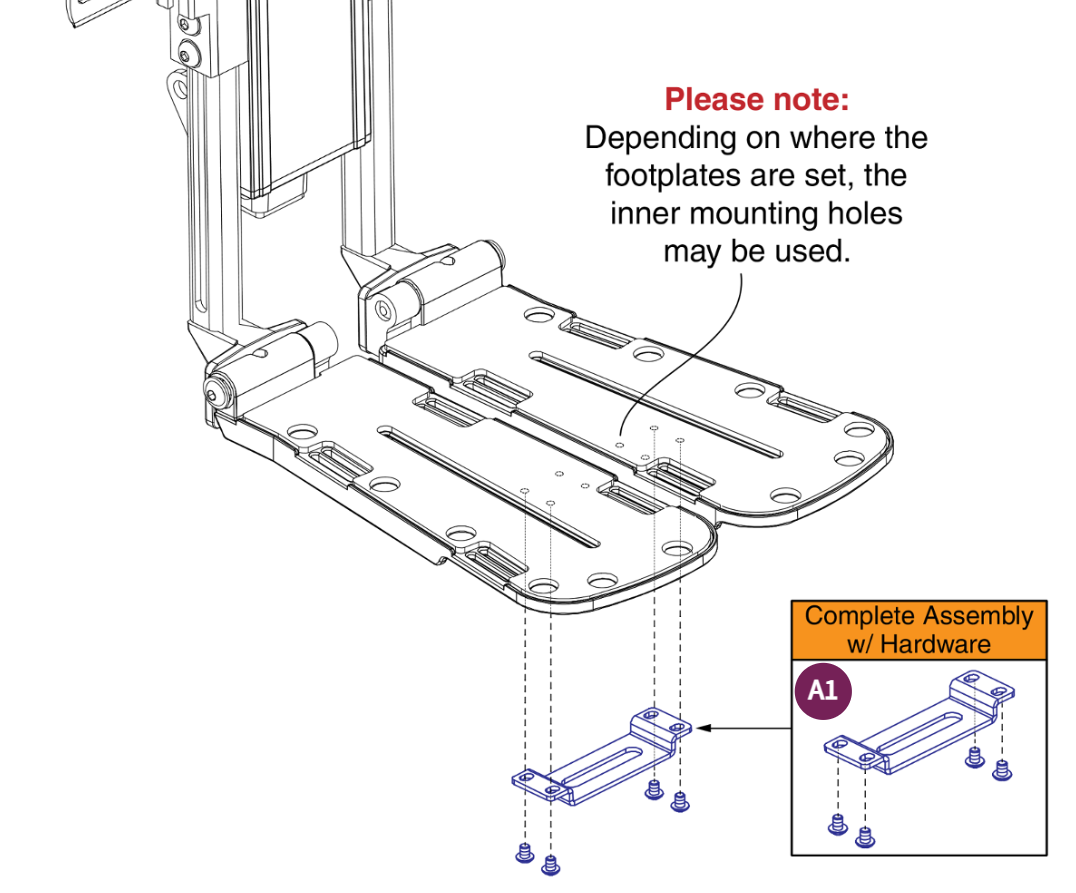 Please note:
Depending on where the footplates are set, the inner mounting holes may be used.

Complete Assembly w/ Hardware

A1