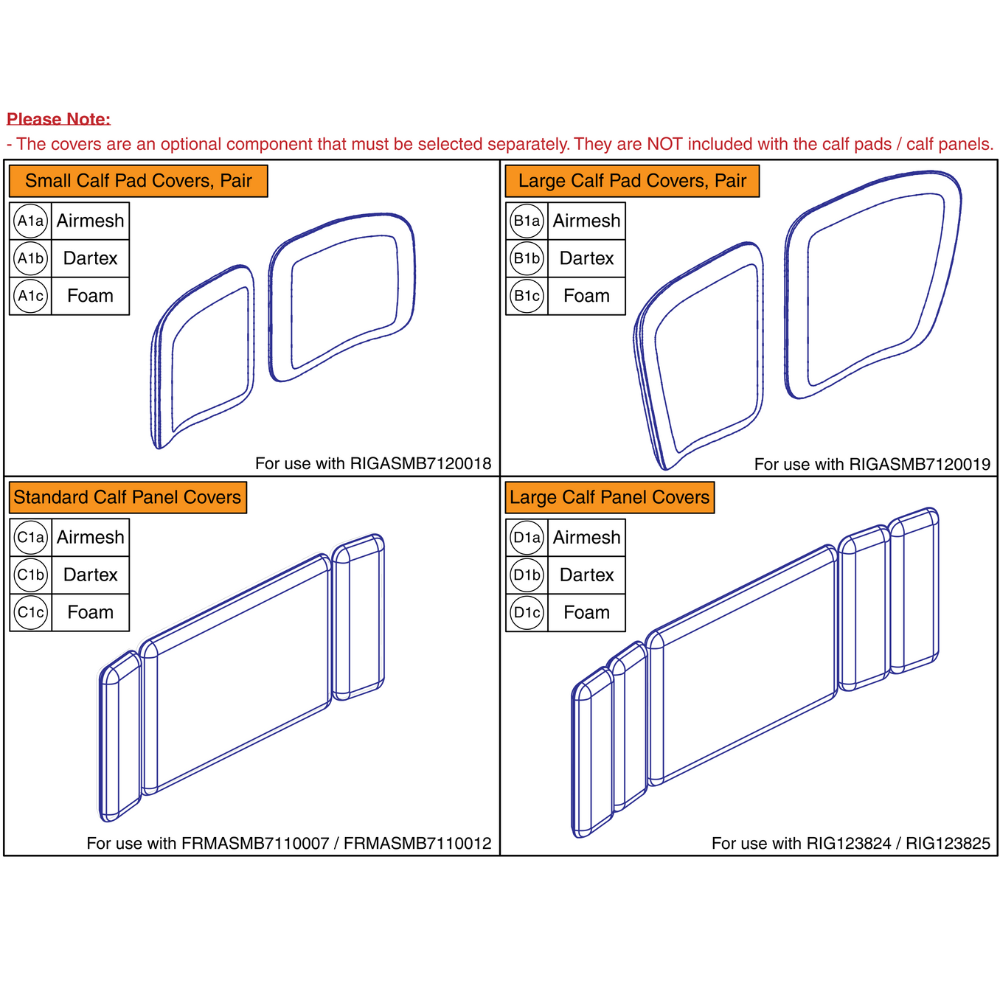 Please Note:
- The covers are an optional component that must be selected separately. They are NOT included with the calf pads / calf panels.

Small Calf Pad Covers, Pair

| A1a | Airmesh |
|---|---|
| A1b | Dartex |
| A1c | Foam |

For use with RIGASMB7120018

Large Calf Pad Covers, Pair

| B1a | Airmesh |
|---|---|
| B1b | Dartex |
| B1c | Foam |

For use with RIGASMB7120019

Standard Calf Panel Covers

| C1a | Airmesh |
|---|---|
| C1b | Dartex |
| C1c | Foam |

For use with FRMASMB7110007 / FRMASMB7110012

Large Calf Panel Covers

| D1a | Airmesh |
|---|---|
| D1b | Dartex |
| D1c | Foam |

For use with RIG123824 / RIG123825