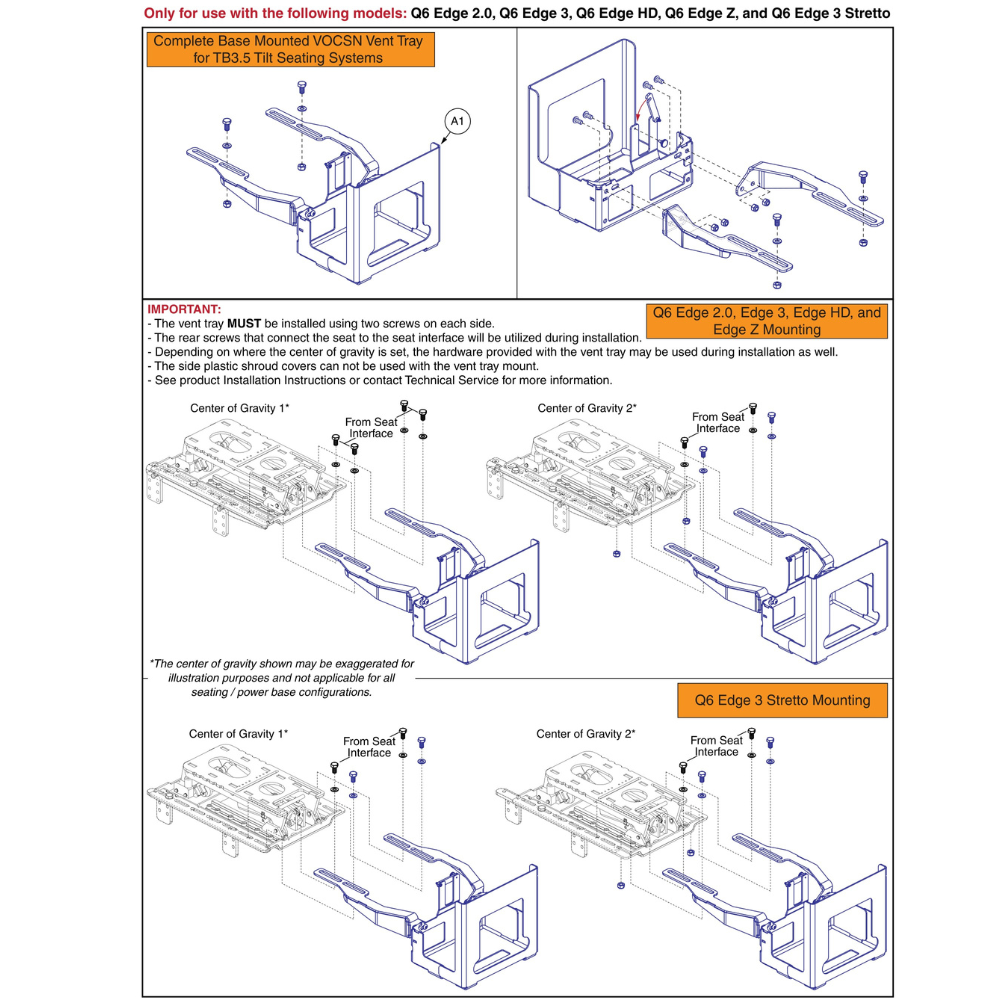 Only for use with the following models: Q6 Edge 2.0, Q6 Edge 3, Q6 Edge HD, Q6 Edge Z, and Q6 Edge 3 Stretto

Complete Base Mounted VOCSN Vent Tray for TB3.5 Tilt Seating Systems

A1

IMPORTANT:
- The vent tray MUST be installed using two screws on each side.
- The rear screws that connect the seat to the seat interface will be utilized during installation.
- Depending on where the center of gravity is set, the hardware provided with the vent tray may be used during installation as well.
- The side plastic shroud covers can not be used with the vent tray mount.
- See product Installation Instructions or contact Technical Service for more information.

Q6 Edge 2.0, Edge 3, Edge HD, and Edge Z Mounting

Center of Gravity 1*

From Seat Interface

Center of Gravity 2*

From Seat Interface

*The center of gravity shown may be exaggerated for illustration purposes and not applicable for all seating / power base configurations.

Q6 Edge 3 Stretto Mounting

Center of Gravity 1*

From Seat Interface

Center of Gravity 2*

From Seat Interface