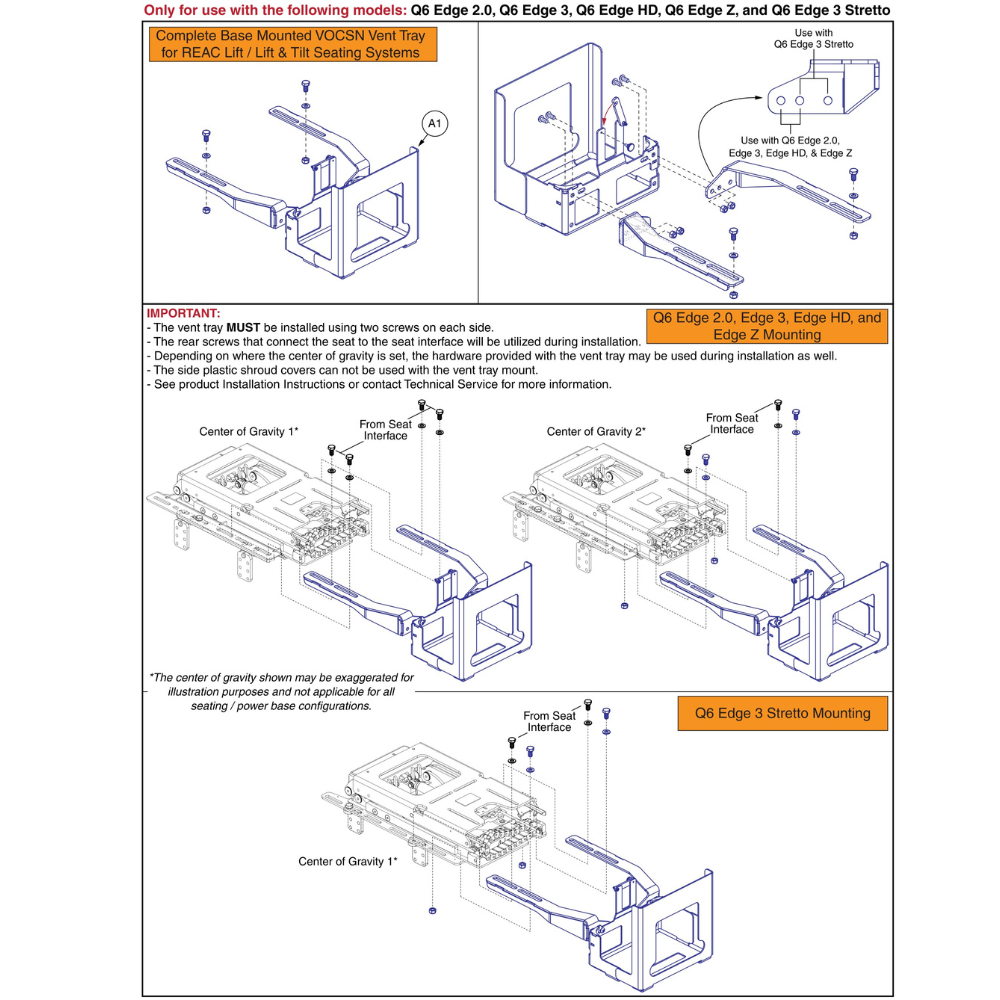 Only for use with the following models: Q6 Edge 2.0, Q6 Edge 3, Q6 Edge HD, Q6 Edge Z, and Q6 Edge 3 Stretto

Complete Base Mounted VOCSN Vent Tray for REAC Lift / Lift & Tilt Seating Systems

A1

Use with Q6 Edge 3 Stretto

Use with Q6 Edge 2.0, Edge 3, Edge HD, & Edge Z

IMPORTANT:
- The vent tray MUST be installed using two screws on each side.
- The rear screws that connect the seat to the seat interface will be utilized during installation.
- Depending on where the center of gravity is set, the hardware provided with the vent tray may be used during installation as well.
- The side plastic shroud covers can not be used with the vent tray mount.
- See product Installation Instructions or contact Technical Service for more information.

Q6 Edge 2.0, Edge 3, Edge HD, and Edge Z Mounting

Center of Gravity 1*

From Seat Interface

Center of Gravity 2*

From Seat Interface

*The center of gravity shown may be exaggerated for illustration purposes and not applicable for all seating / power base configurations.

Q6 Edge 3 Stretto Mounting

From Seat Interface

Center of Gravity 1*