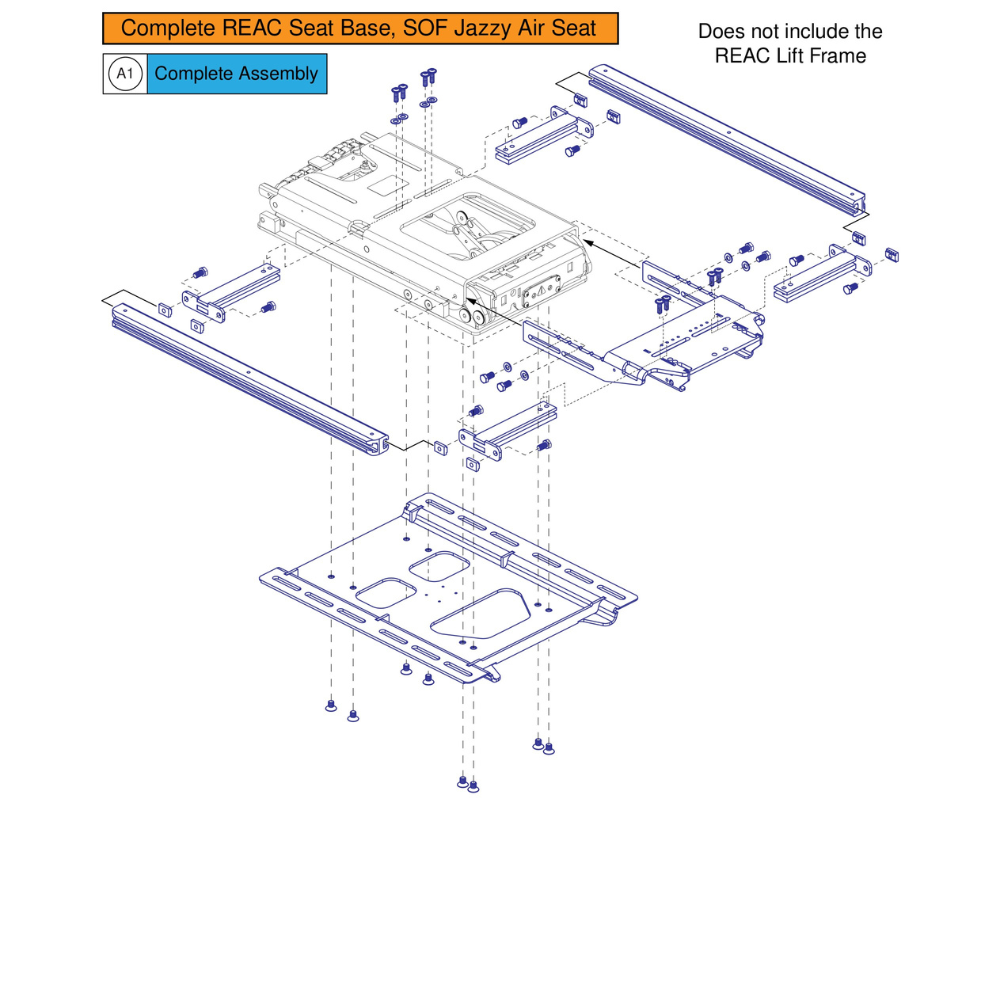 Complete REAC Seat Base, SOF Jazzy Air Seat

Does not include the REAC Lift Frame

A1 Complete Assembly