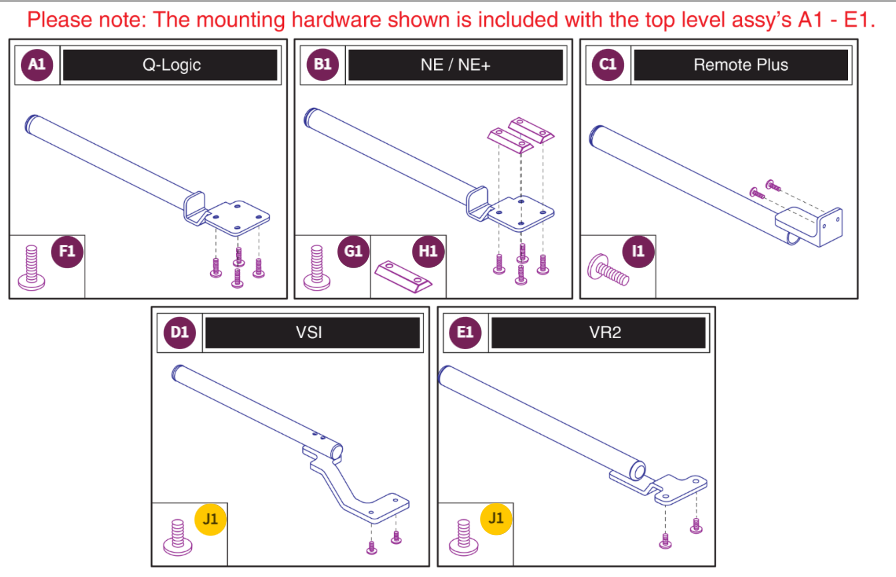 Please note: The mounting hardware shown is included with the top level assy's A1 - E1.

A1 Q-Logic

F1

B1 NE / NE+

G1 H1

C1 Remote Plus

I1

D1 VSI

J1

E1 VR2

J1