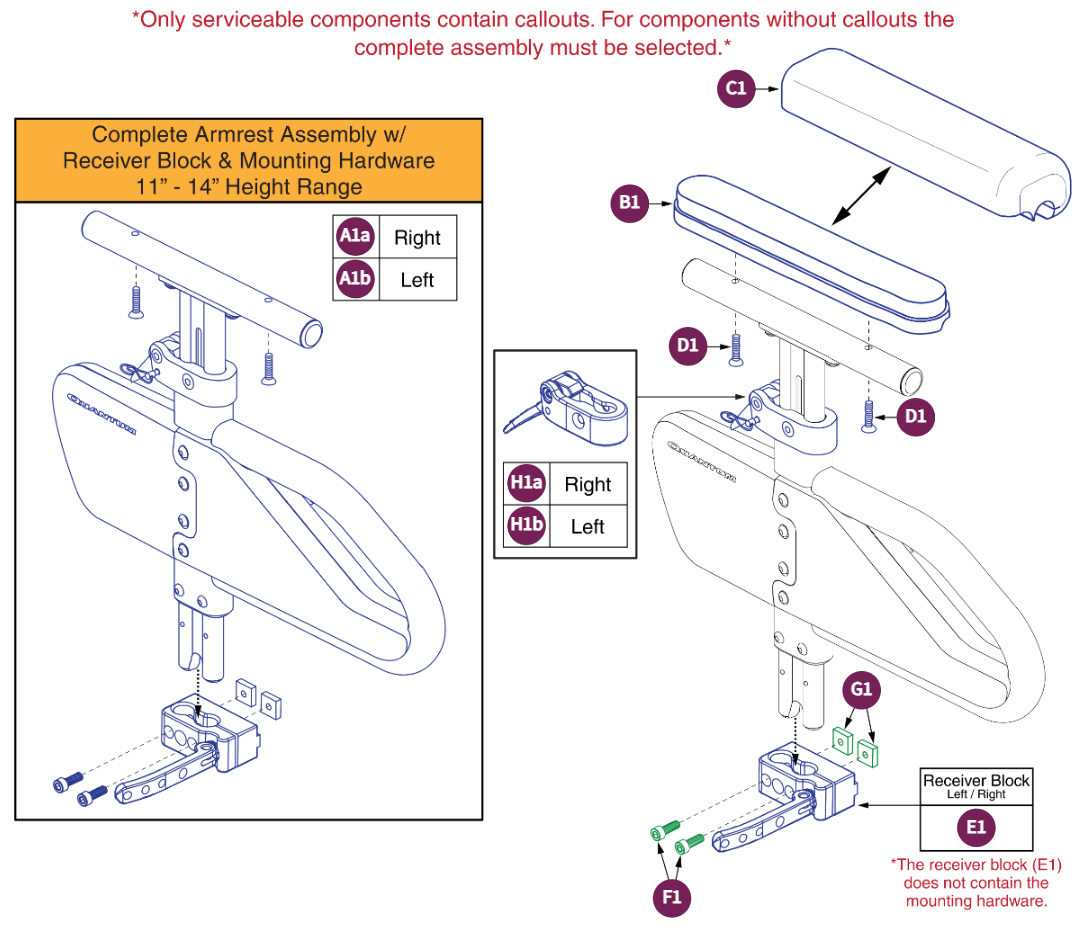 *Only serviceable components contain callouts. For components without callouts the complete assembly must be selected.*

Complete Armrest Assembly w/ Receiver Block & Mounting Hardware 11" - 14" Height Range

| A1a | Right |
|---|---|
| A1b | Left |

QUANTUM

C1

B1

D1

D1

| H1a | Right |
|---|---|
| H1b | Left |

QUANTUM

G1

Receiver Block
Left / Right

E1

*The receiver block (E1) does not contain the mounting hardware.

F1