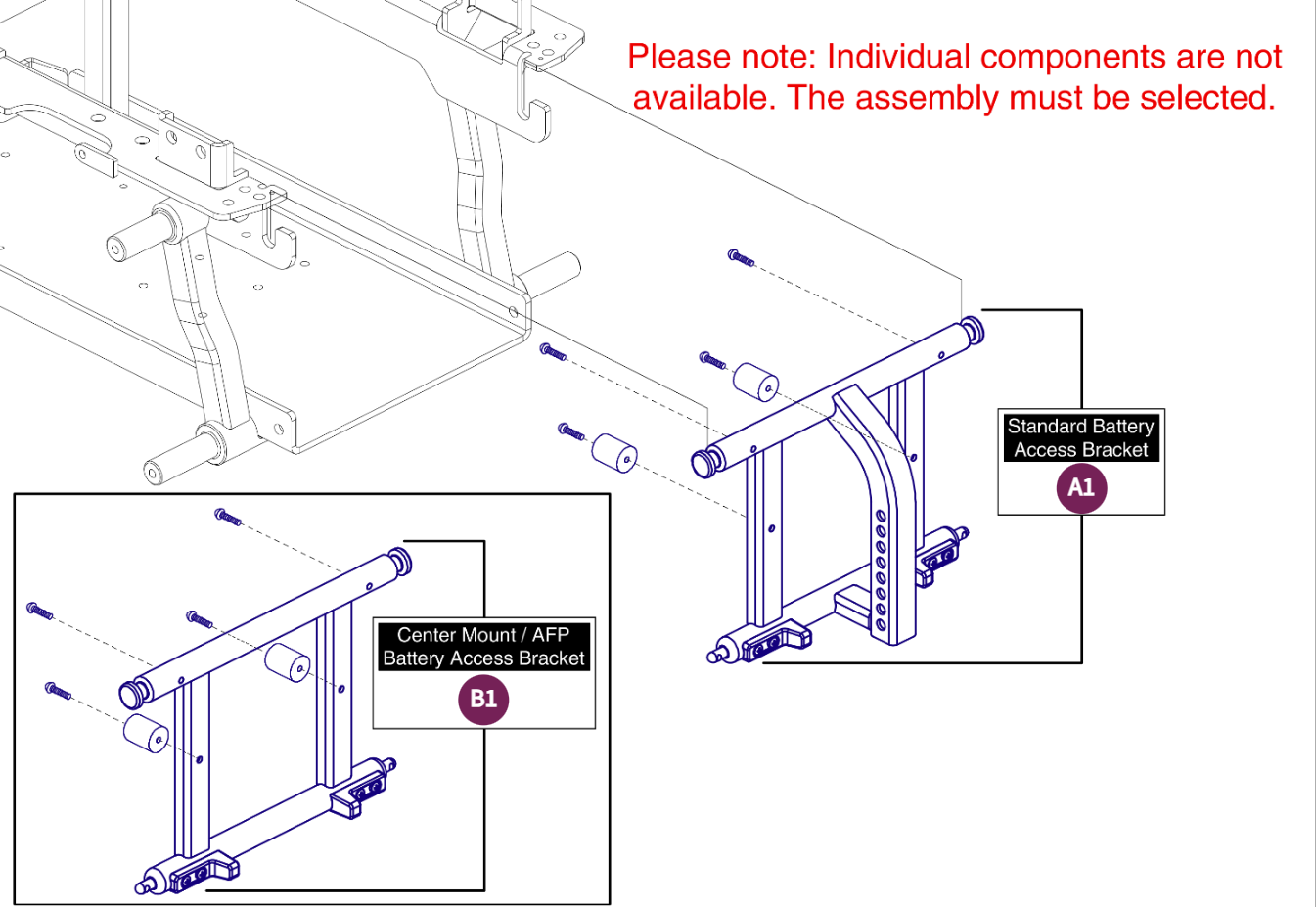 Please note: Individual components are not available. The assembly must be selected.

Standard Battery Access Bracket

A1

Center Mount / AFP Battery Access Bracket

B1