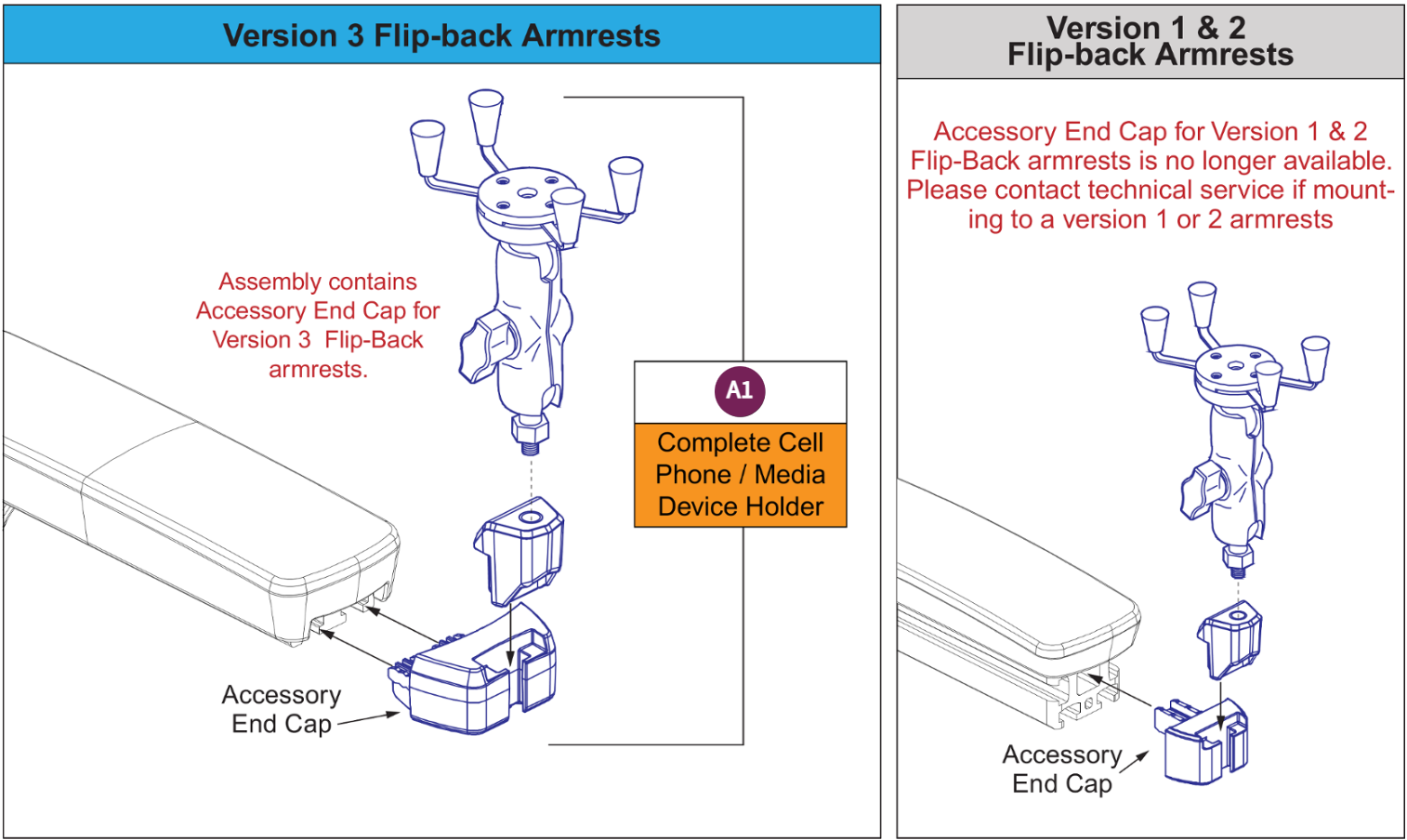 Version 3 Flip-back Armrests

Assembly contains Accessory End Cap for Version 3 Flip-Back armrests.

A1

Complete Cell Phone / Media Device Holder

Accessory End Cap

Version 1 & 2 Flip-back Armrests

Accessory End Cap for Version 1 & 2 Flip-Back armrests is no longer available. Please contact technical service if mounting to a version 1 or 2 armrests

Accessory End Cap