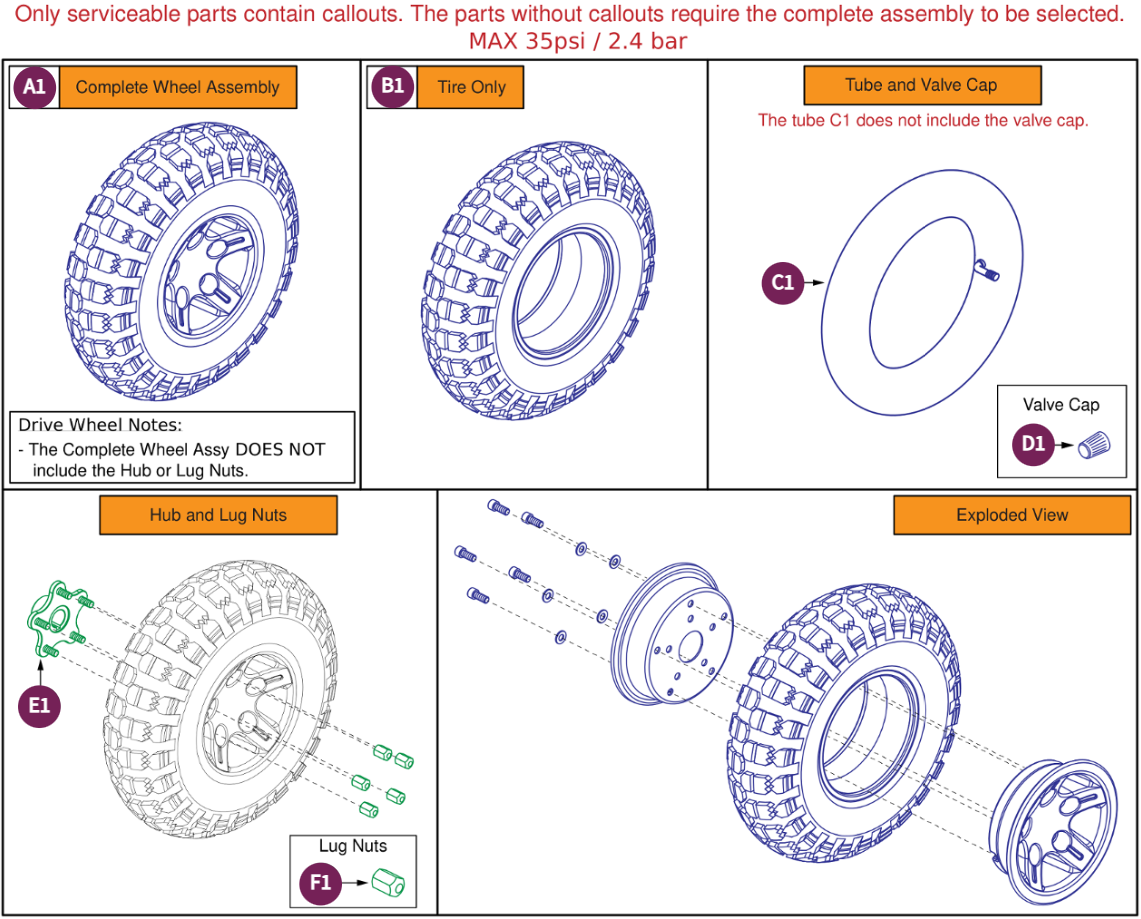 Only serviceable parts contain callouts. The parts without callouts require the complete assembly to be selected.
MAX 35psi / 2.4 bar

A1 Complete Wheel Assembly

Drive Wheel Notes:
- The Complete Wheel Assy DOES NOT include the Hub or Lug Nuts.

B1 Tire Only

Tube and Valve Cap

The tube C1 does not include the valve cap.

C1

Valve Cap

D1

Hub and Lug Nuts

E1

Lug Nuts

F1

Exploded View