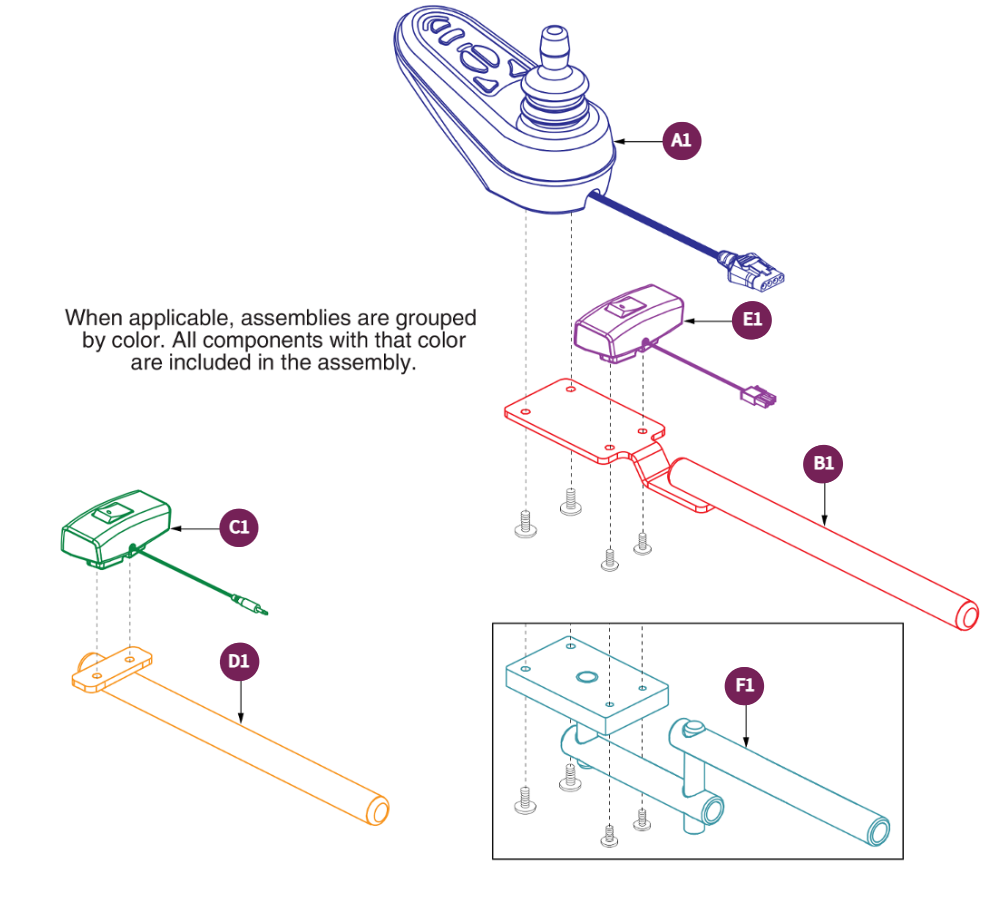 A1

When applicable, assemblies are grouped by color. All components with that color are included in the assembly.

E1

B1

C1

D1

F1