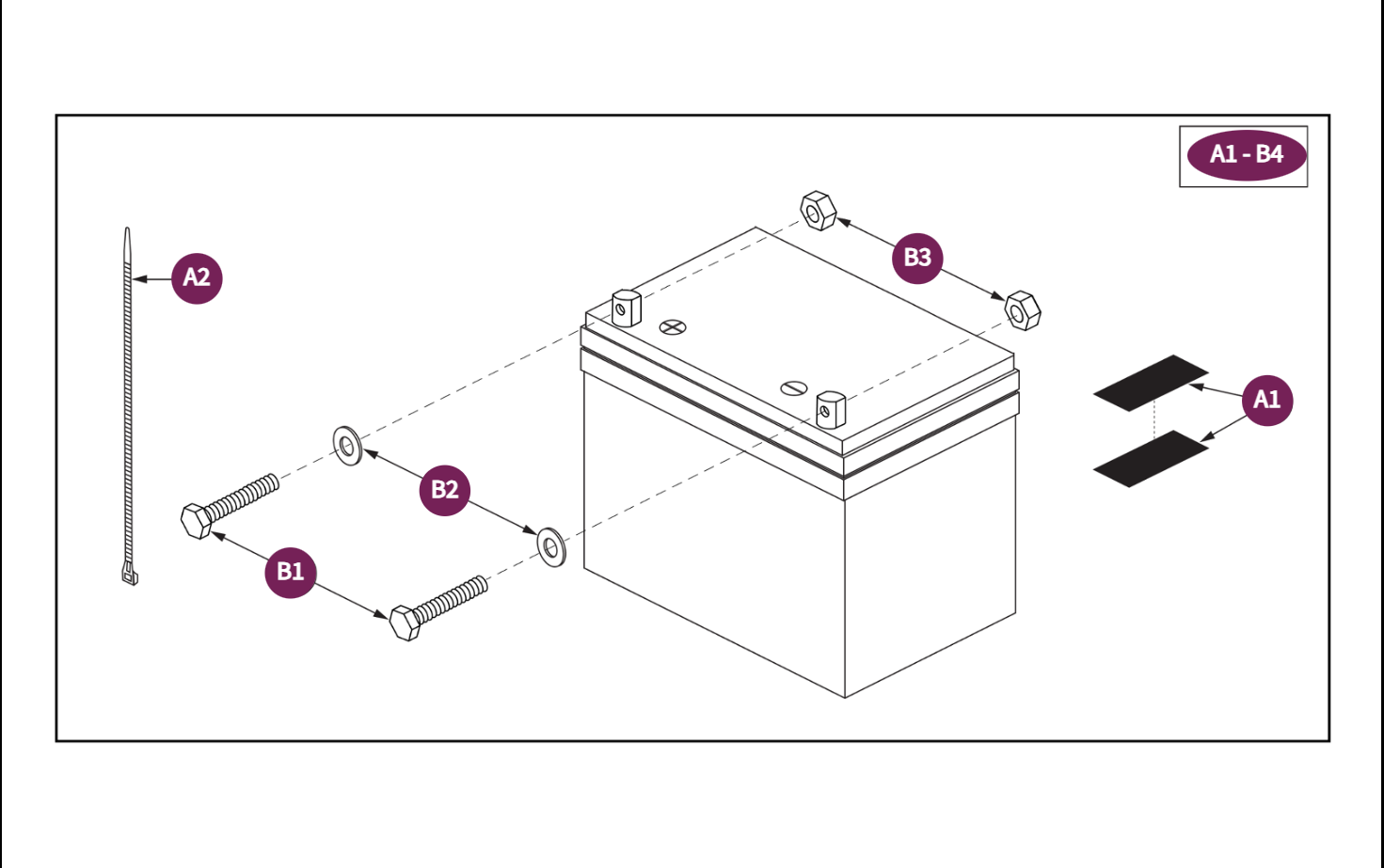 A1 - B4

A2

B3

A1

B2

B1