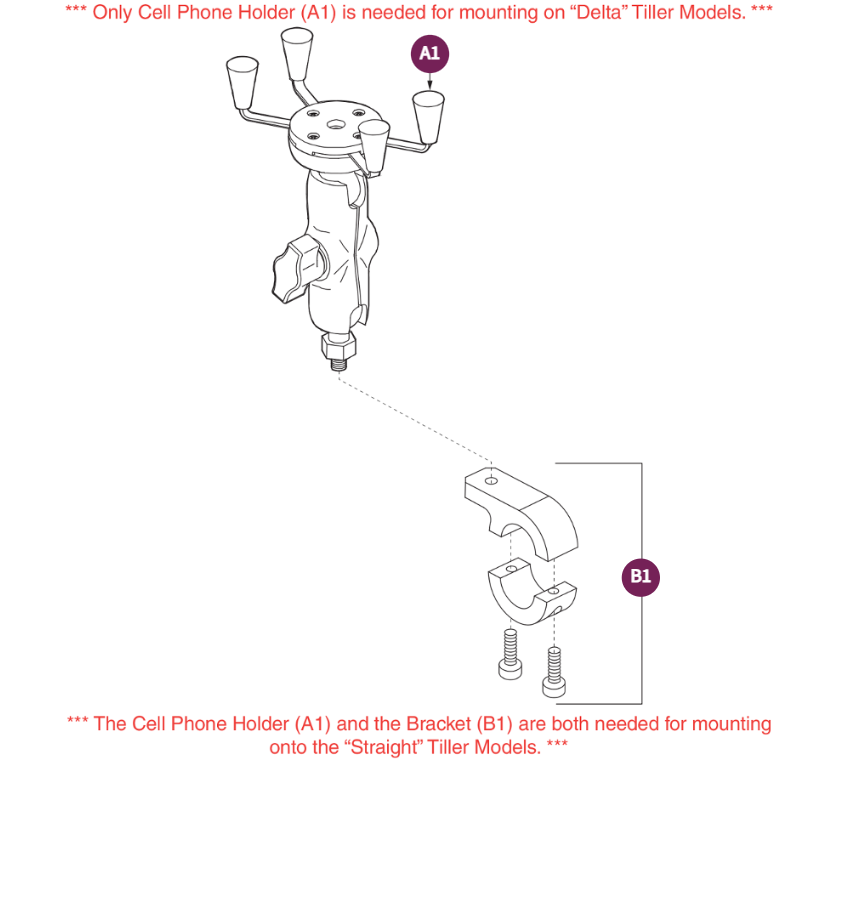 *** Only Cell Phone Holder (A1) is needed for mounting on “Delta” Tiller Models. ***

A1

B1

*** The Cell Phone Holder (A1) and the Bracket (B1) are both needed for mounting onto the “Straight” Tiller Models. ***