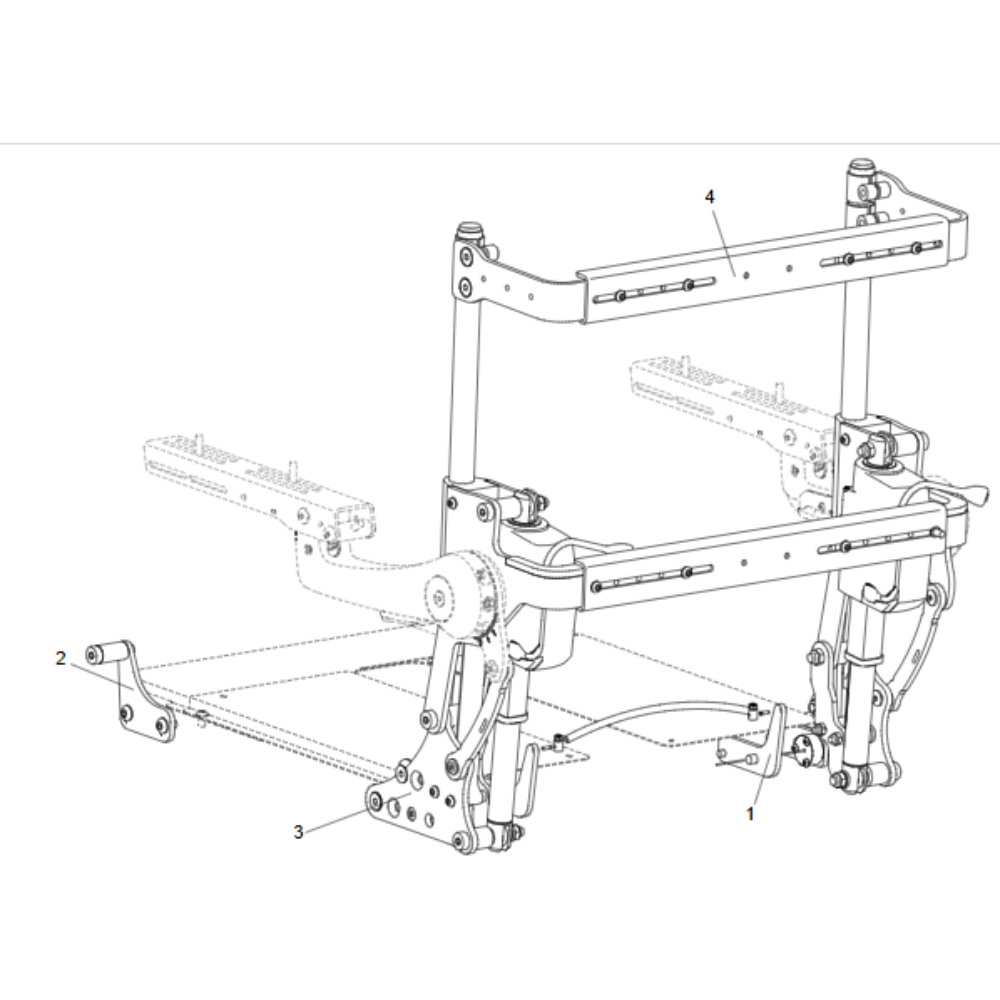 4
2
3
1