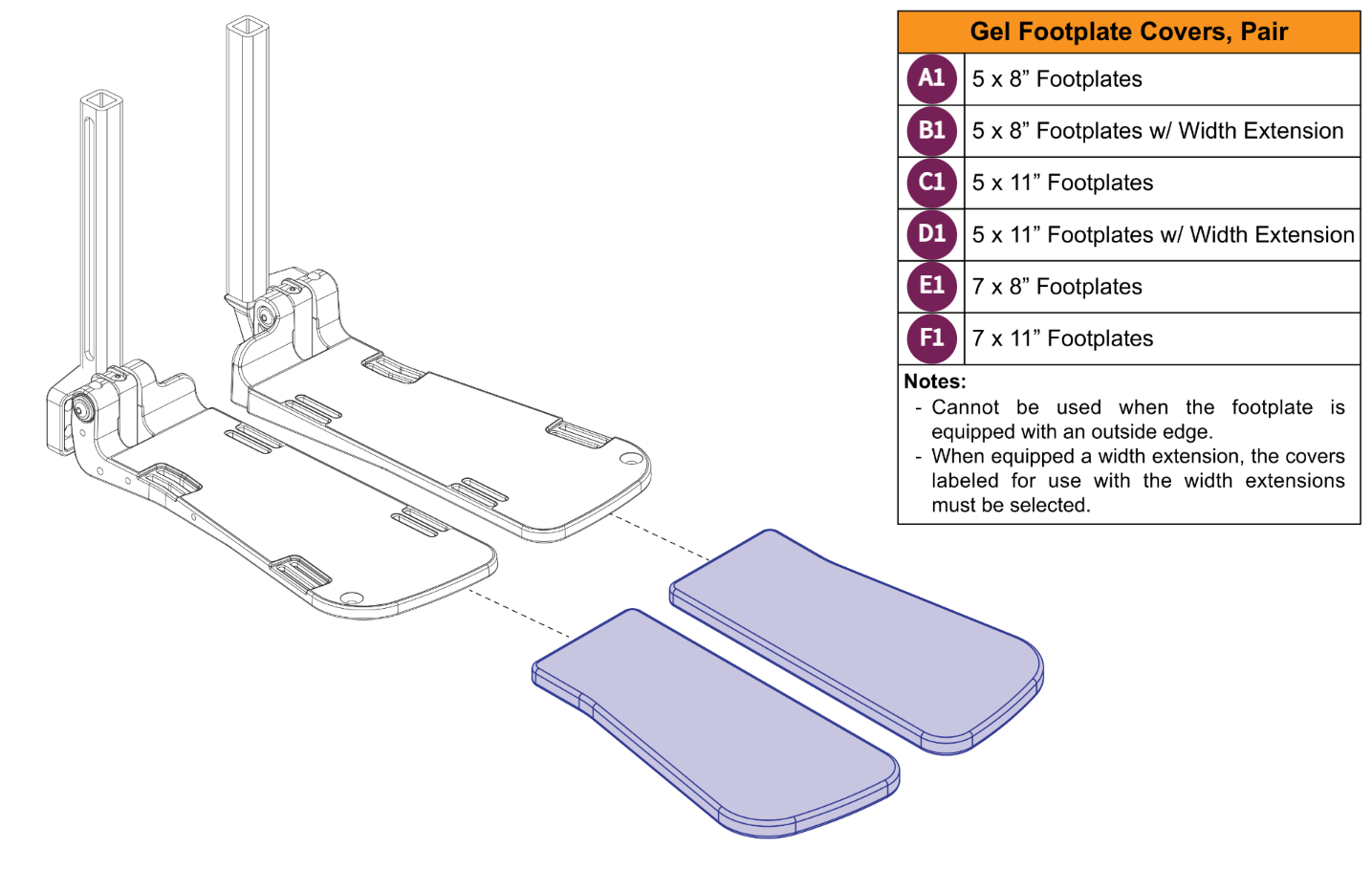 | Gel Footplate Covers, Pair | |
|---|---|
| A1 | 5 x 8” Footplates |
| B1 | 5 x 8” Footplates w/ Width Extension |
| C1 | 5 x 11” Footplates |
| D1 | 5 x 11” Footplates w/ Width Extension |
| E1 | 7 x 8” Footplates |
| F1 | 7 x 11” Footplates |

Notes:
- Cannot be used when the footplate is equipped with an outside edge.
- When equipped a width extension, the covers labeled for use with the width extensions must be selected.