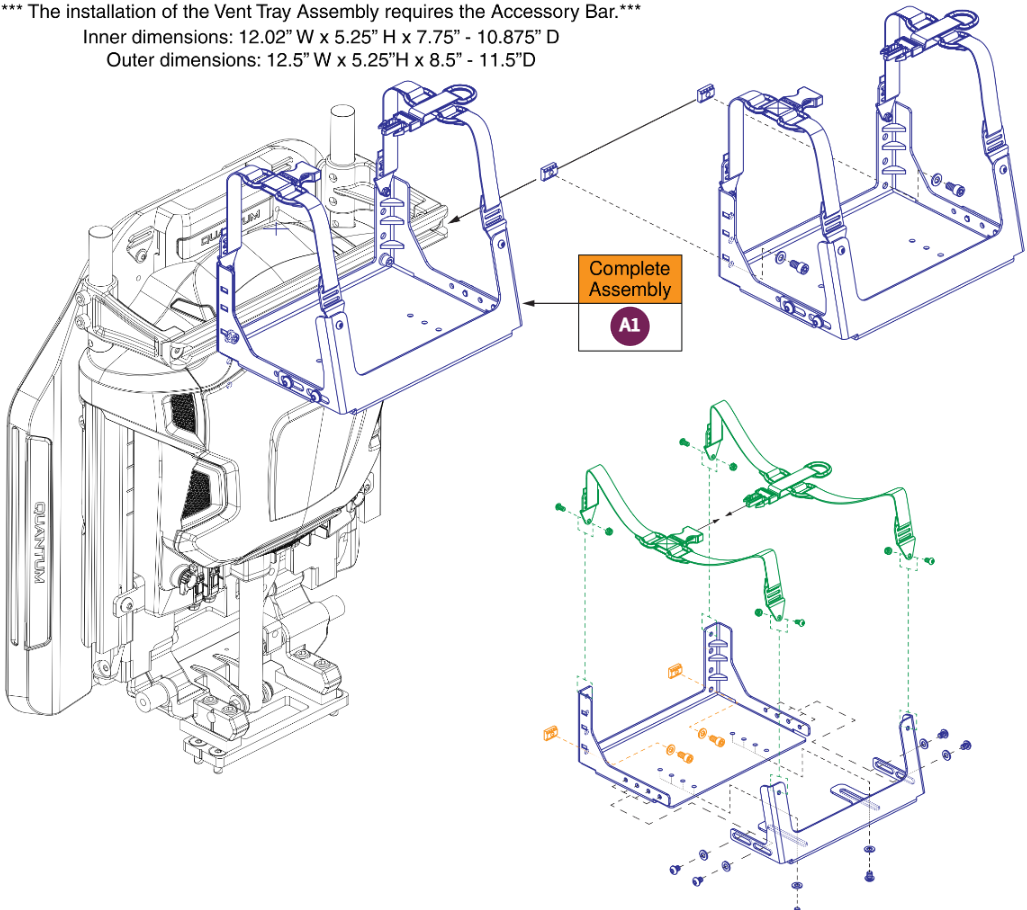 *** The installation of the Vent Tray Assembly requires the Accessory Bar.***
Inner dimensions: 12.02" W x 5.25" H x 7.75" - 10.875" D
Outer dimensions: 12.5" W x 5.25"H x 8.5" - 11.5"D

QUANTUM

QUANTUM

Complete Assembly

A1