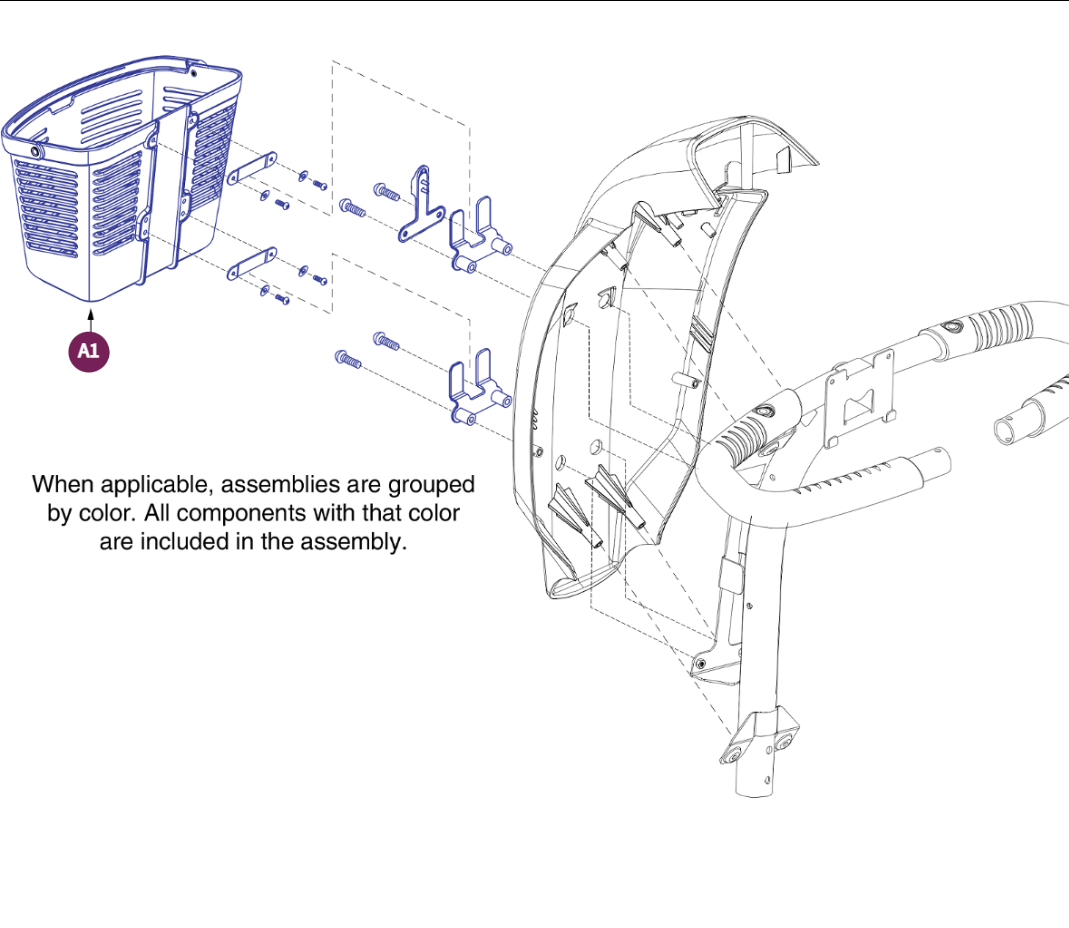 A1

When applicable, assemblies are grouped by color. All components with that color are included in the assembly.