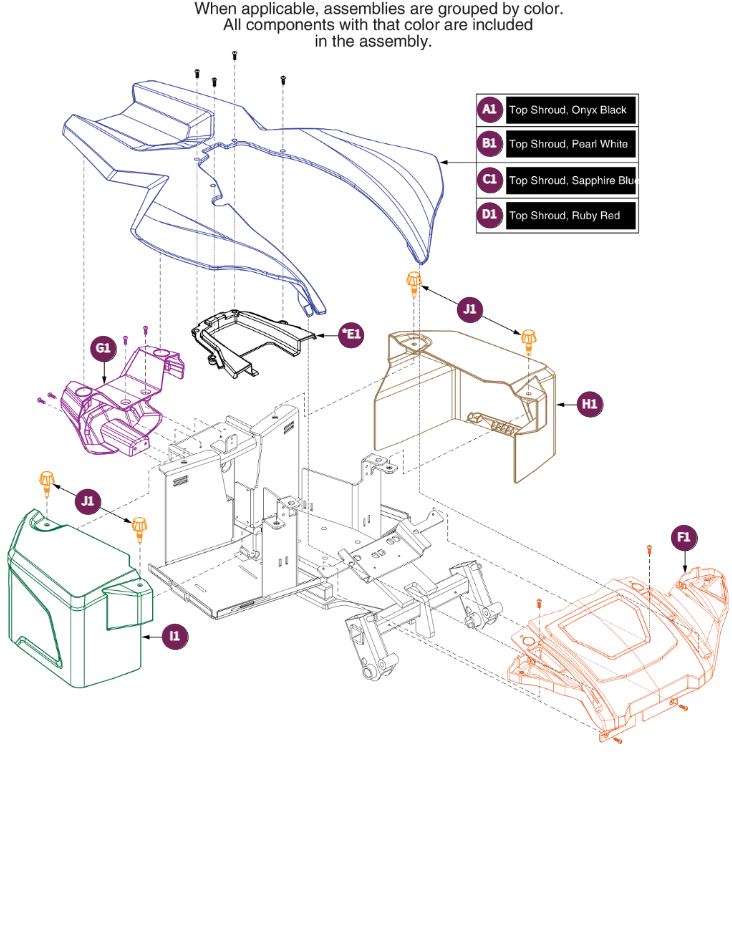 When applicable, assemblies are grouped by color. All components with that color are included in the assembly.

A1 Top Shroud, Onyx Black
B1 Top Shroud, Pearl White
C1 Top Shroud, Sapphire Blu
D1 Top Shroud, Ruby Red

J1
*E1
G1
H1
J1
F1
I1