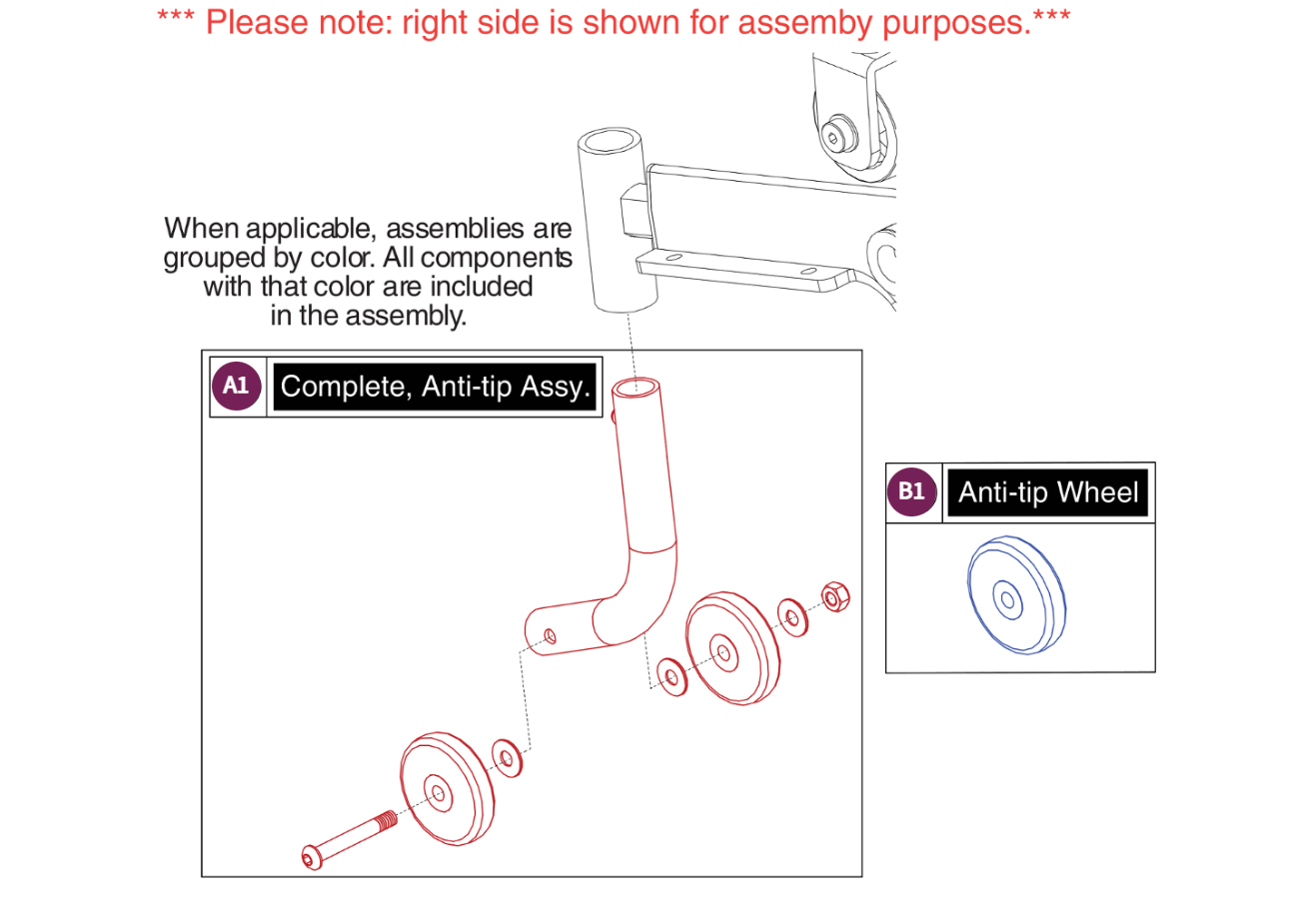 *** Please note: right side is shown for assemby purposes.***

When applicable, assemblies are grouped by color. All components with that color are included in the assembly.

A1 Complete, Anti-tip Assy.

B1 Anti-tip Wheel