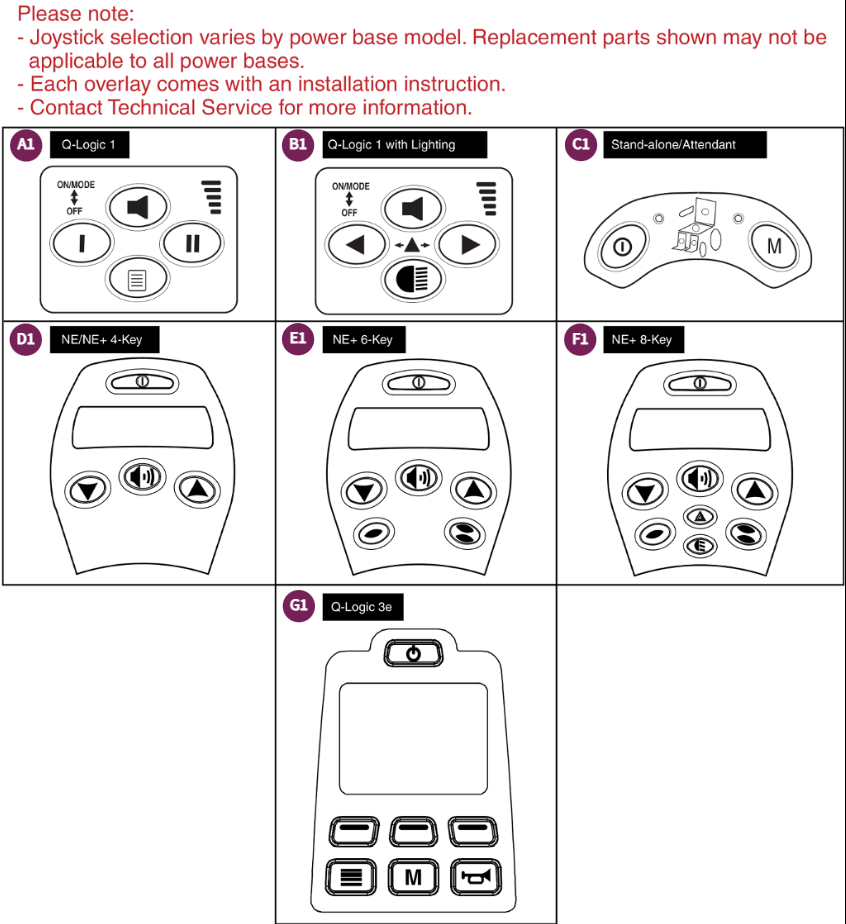 Please note:
- Joystick selection varies by power base model. Replacement parts shown may not be applicable to all power bases.
- Each overlay comes with an installation instruction.
- Contact Technical Service for more information.

A1 Q-Logic 1

ON/MODE
OFF
I
II

B1 Q-Logic 1 with Lighting

ON/MODE
OFF

C1 Stand-alone/Attendant

M

D1 NE/NE+ 4-Key

E1 NE+ 6-Key

F1 NE+ 8-Key

G1 Q-Logic 3e

M