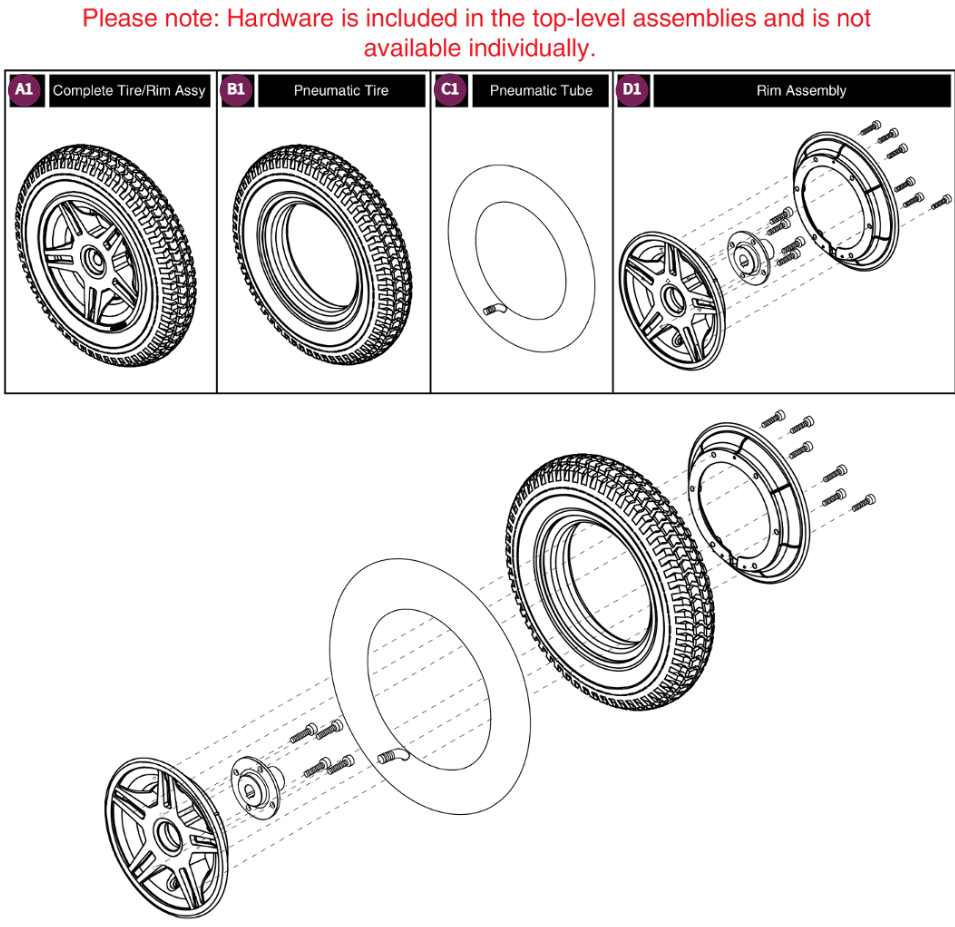 Please note: Hardware is included in the top-level assemblies and is not available individually.

A1 Complete Tire/Rim Assy

B1 Pneumatic Tire

C1 Pneumatic Tube

D1 Rim Assembly