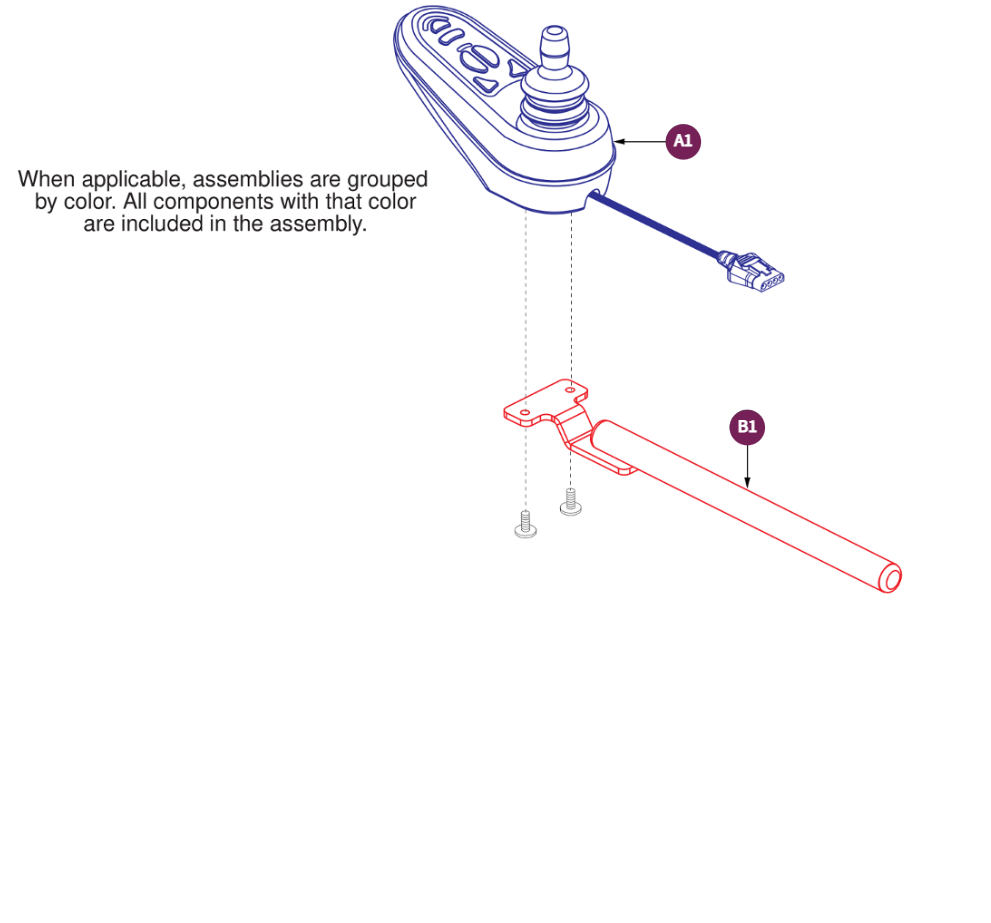 When applicable, assemblies are grouped by color. All components with that color are included in the assembly.

A1

B1