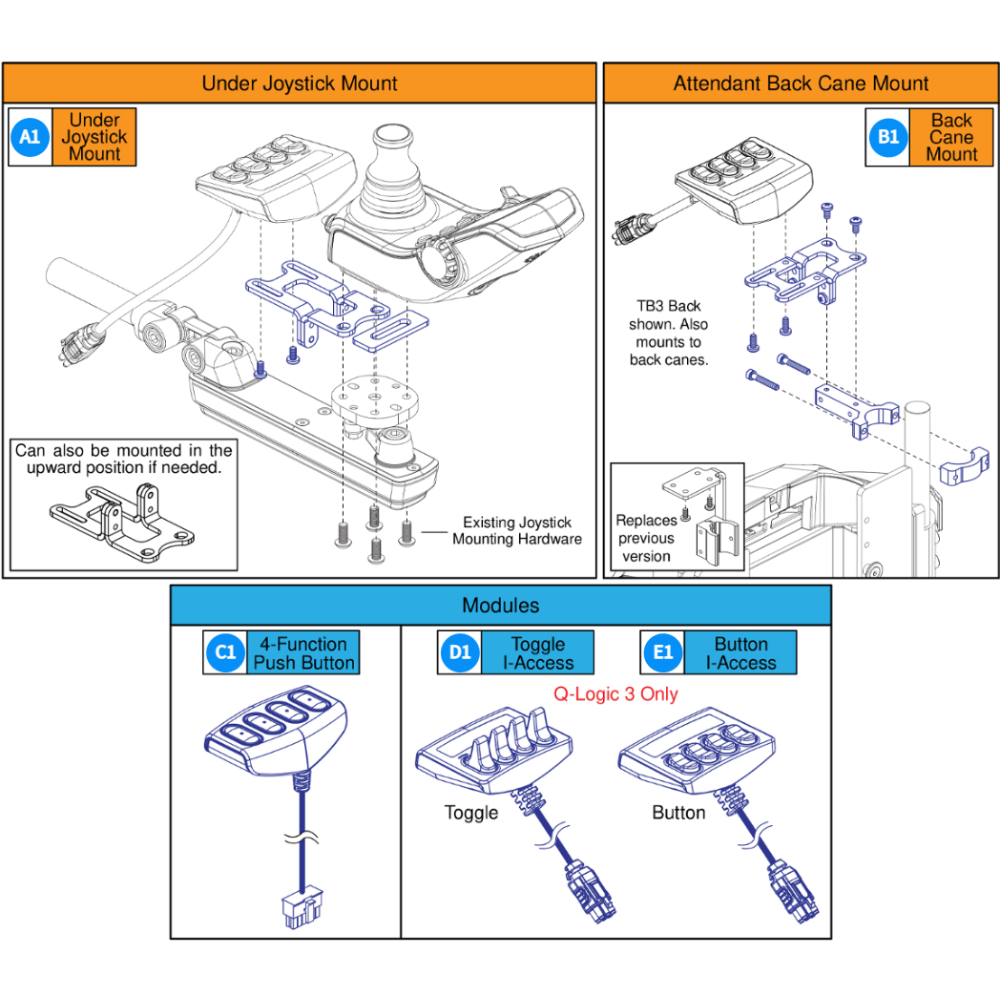 Under Joystick Mount

A1 Under Joystick Mount

Can also be mounted in the upward position if needed.

Existing Joystick Mounting Hardware

Attendant Back Cane Mount

B1 Back Cane Mount

TB3 Back shown. Also mounts to back canes.

Replaces previous version

Modules

C1 4-Function Push Button

D1 Toggle I-Access

E1 Button I-Access

Q-Logic 3 Only

Toggle

Button