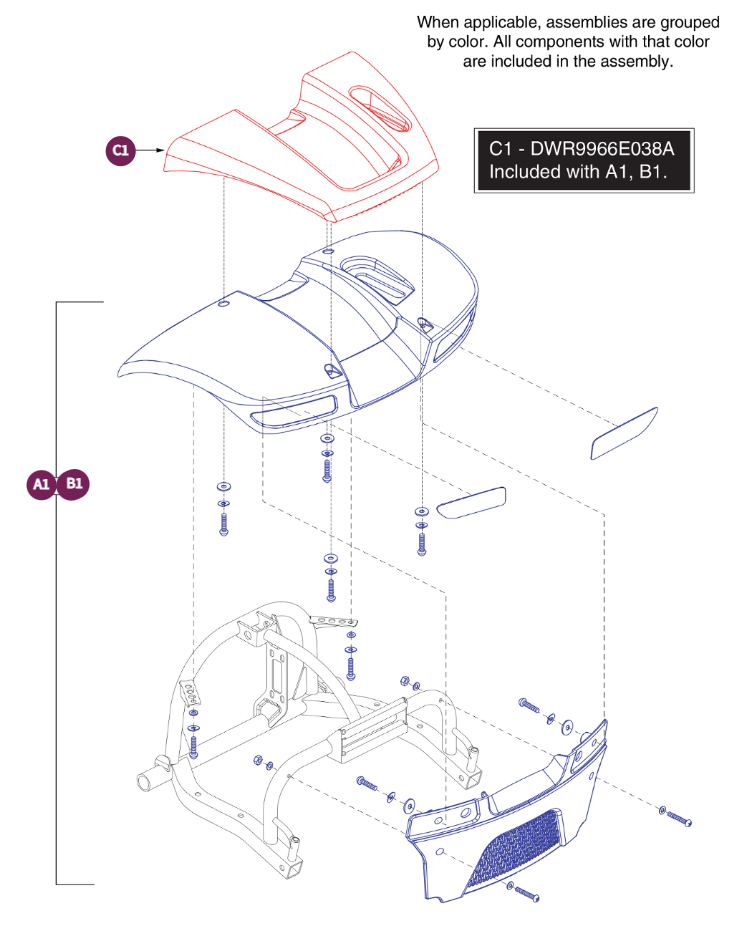 When applicable, assemblies are grouped by color. All components with that color are included in the assembly.

C1

C1 - DWR9966E038A
Included with A1, B1.

A1 B1