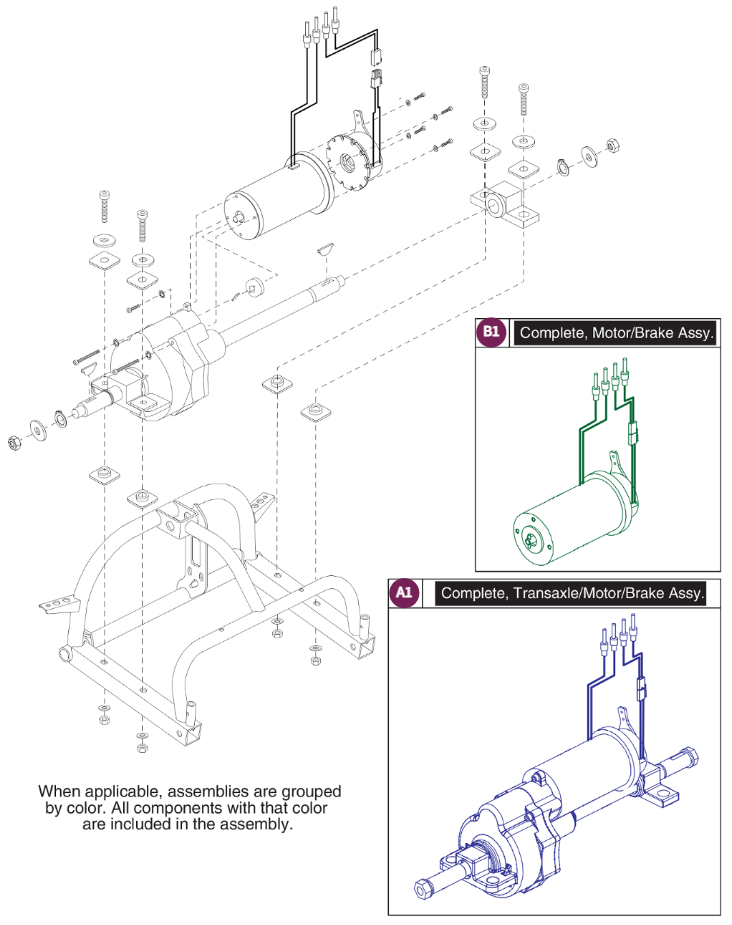 B1 Complete, Motor/Brake Assy.

A1 Complete, Transaxle/Motor/Brake Assy.

When applicable, assemblies are grouped by color. All components with that color are included in the assembly.