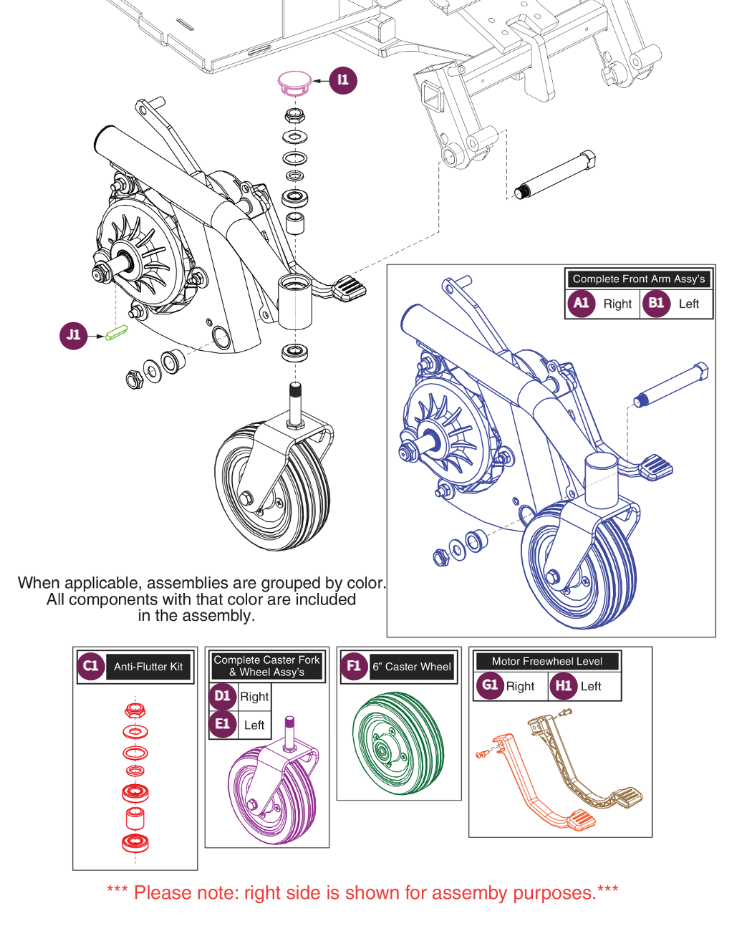 I1

J1

Complete Front Arm Assy's

A1 Right B1 Left

When applicable, assemblies are grouped by color. All components with that color are included in the assembly.

C1 Anti-Flutter Kit

Complete Caster Fork & Wheel Assy's

D1 Right

E1 Left

F1 6" Caster Wheel

Motor Freewheel Level

G1 Right H1 Left

*** Please note: right side is shown for assemby purposes.***