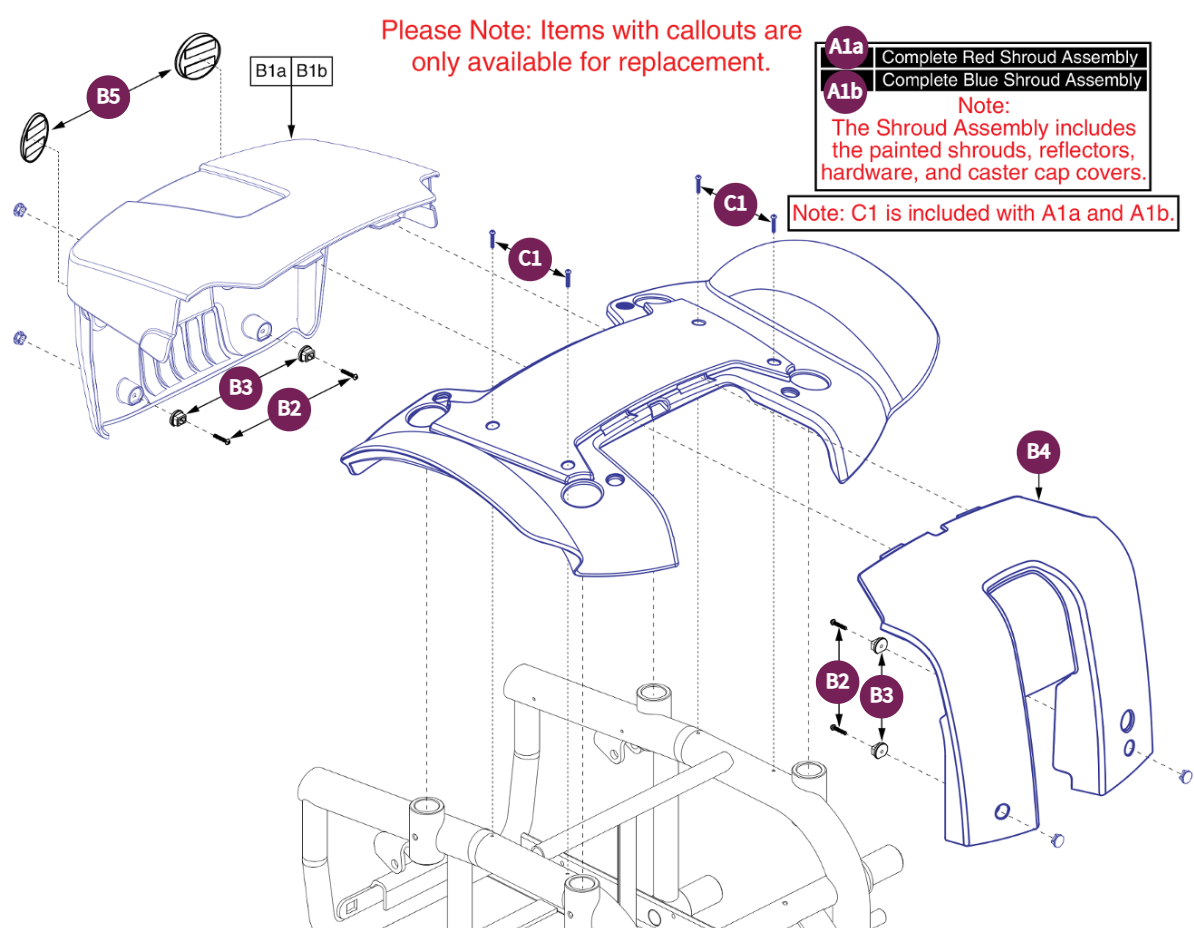 Please Note: Items with callouts are only available for replacement.

| A1a | Complete Red Shroud Assembly |
|---|---|
| A1b | Complete Blue Shroud Assembly |

Note:
The Shroud Assembly includes the painted shrouds, reflectors, hardware, and caster cap covers.

Note: C1 is included with A1a and A1b.

B5

B1a B1b

C1

C1

B3

B2

B4

B2

B3