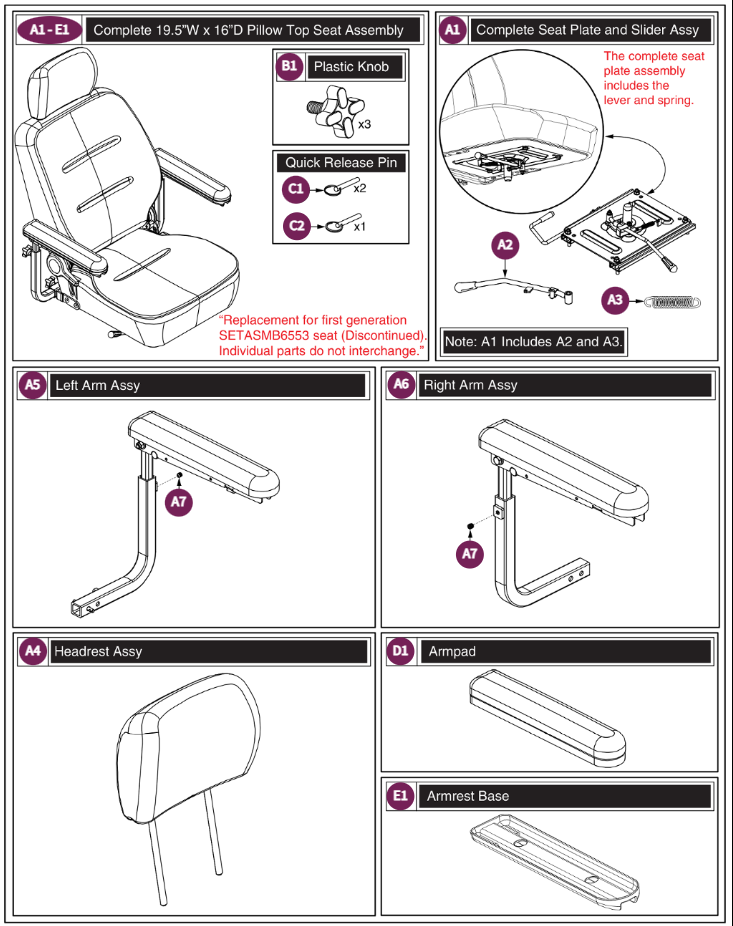 A1 - E1 Complete 19.5"W x 16"D Pillow Top Seat Assembly

B1 Plastic Knob

x3

Quick Release Pin

C1 x2

C2 x1

"Replacement for first generation SETASMB6553 seat (Discontinued). Individual parts do not interchange."

A1 Complete Seat Plate and Slider Assy

The complete seat plate assembly includes the lever and spring.

A2

A3

Note: A1 Includes A2 and A3.

A5 Left Arm Assy

A7

A6 Right Arm Assy

A7

A4 Headrest Assy

D1 Armpad

E1 Armrest Base