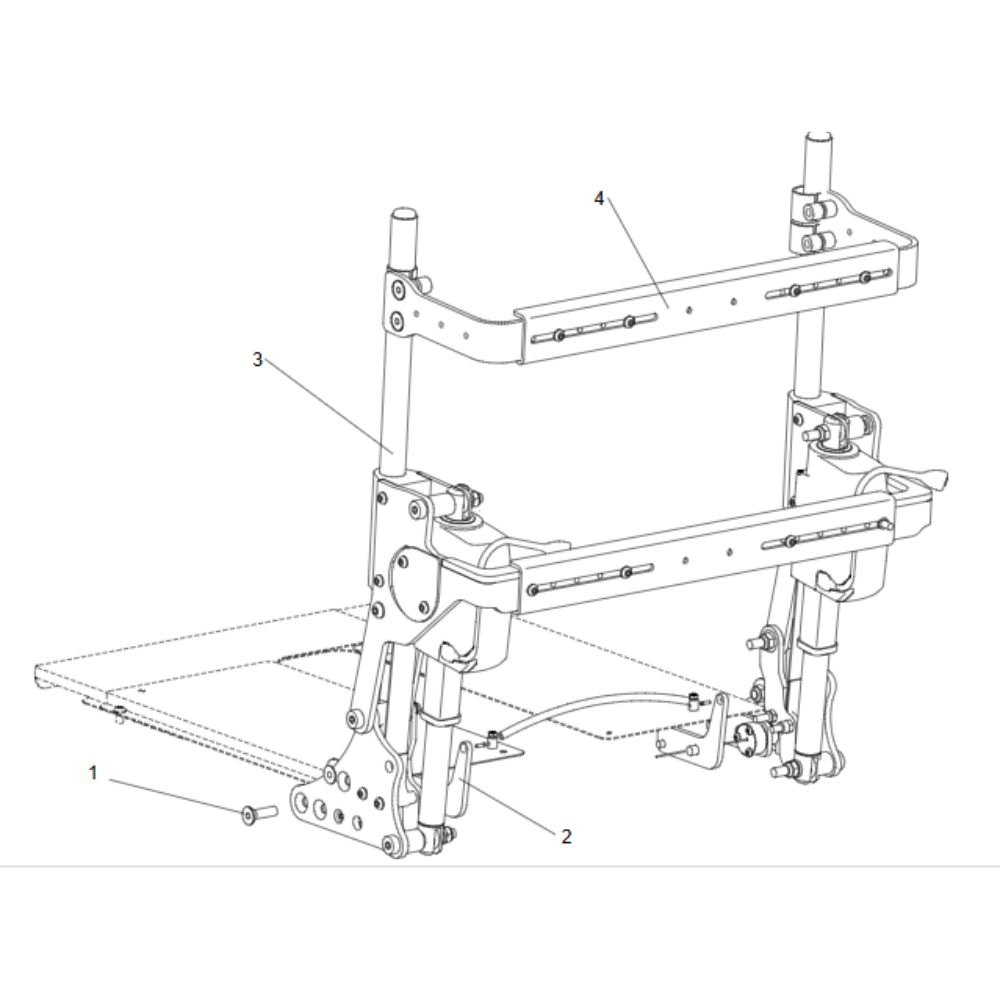 4
3
1
2