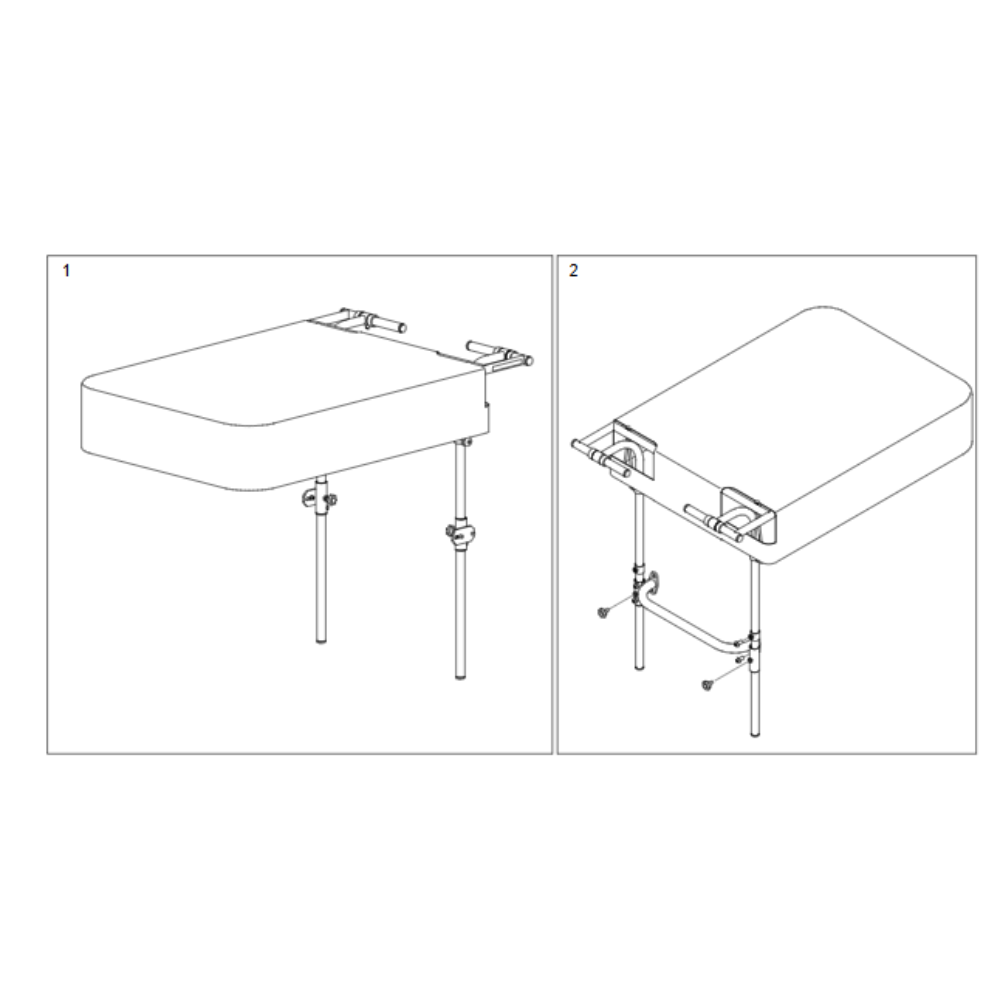 1

2