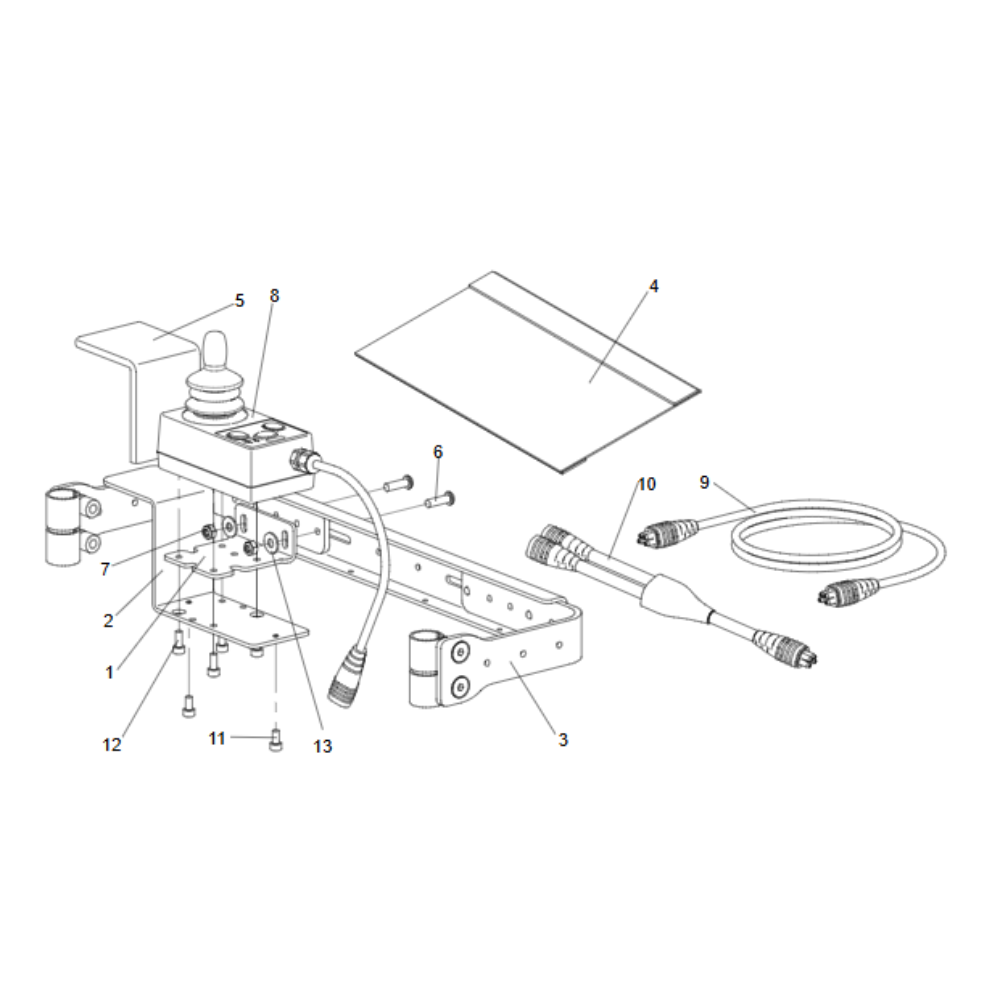 5
8
4
6
10
9
7
2
1
12
11
13
3