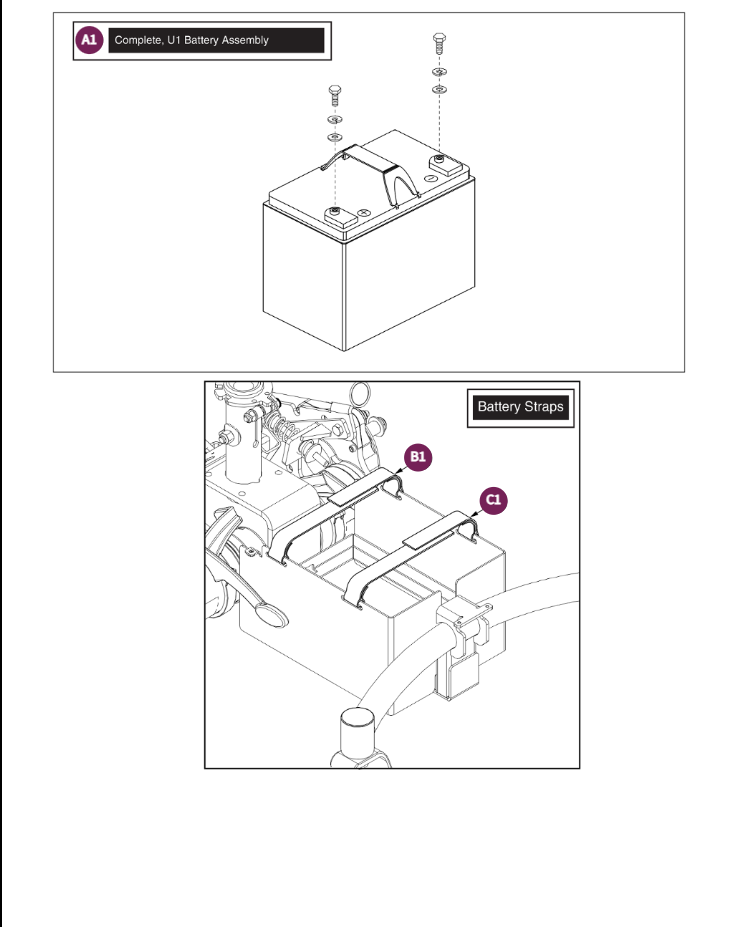 A1 Complete, U1 Battery Assembly

Battery Straps

B1

C1